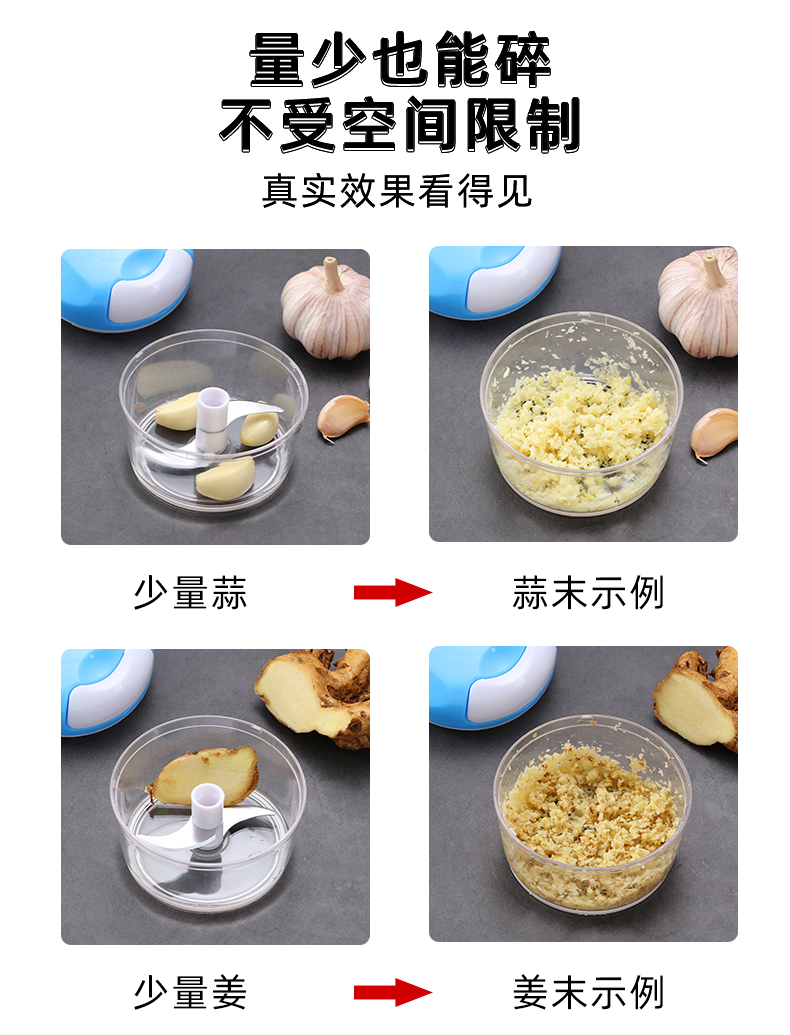 量少也能碎
不受空间限制

真实效果看得见

少量蒜

蒜末示例

少量姜

姜末示例