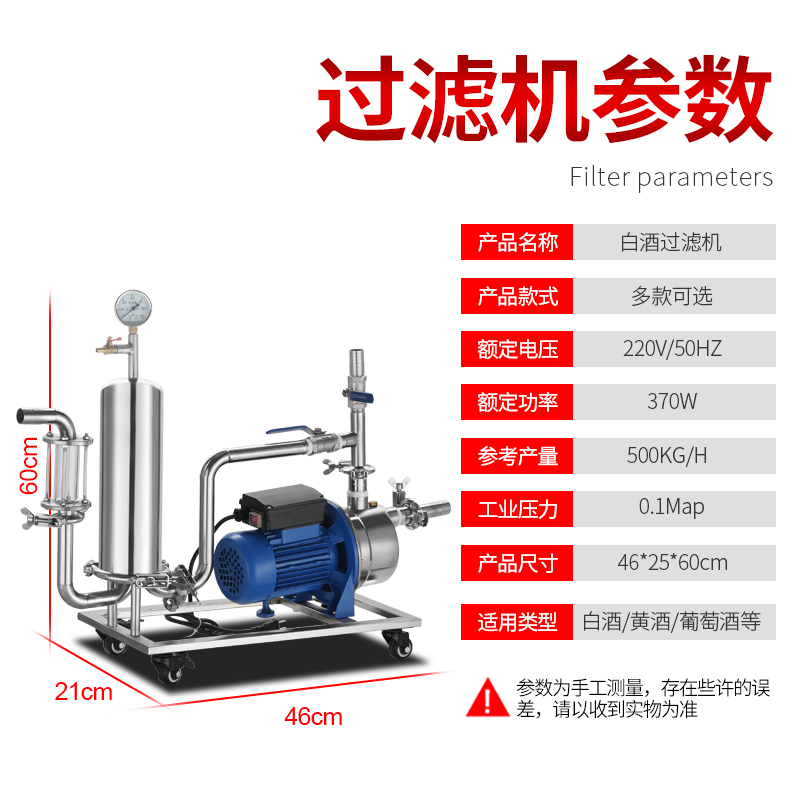 过滤机参数

Filter parameters

| 产品名称 | 白酒过滤机 |
|---|---|
| 产品款式 | 多款可选 |
| 额定电压 | 220V/50HZ |
| 额定功率 | 370W |
| 参考产量 | 500KG/H |
| 工业压力 | 0.1Map |
| 产品尺寸 | 46*25*60cm |
| 适用类型 | 白酒/黄酒/葡萄酒等 |

60cm

21cm

46cm

参数为手工测量，存在些许的误差，请以收到实物为准