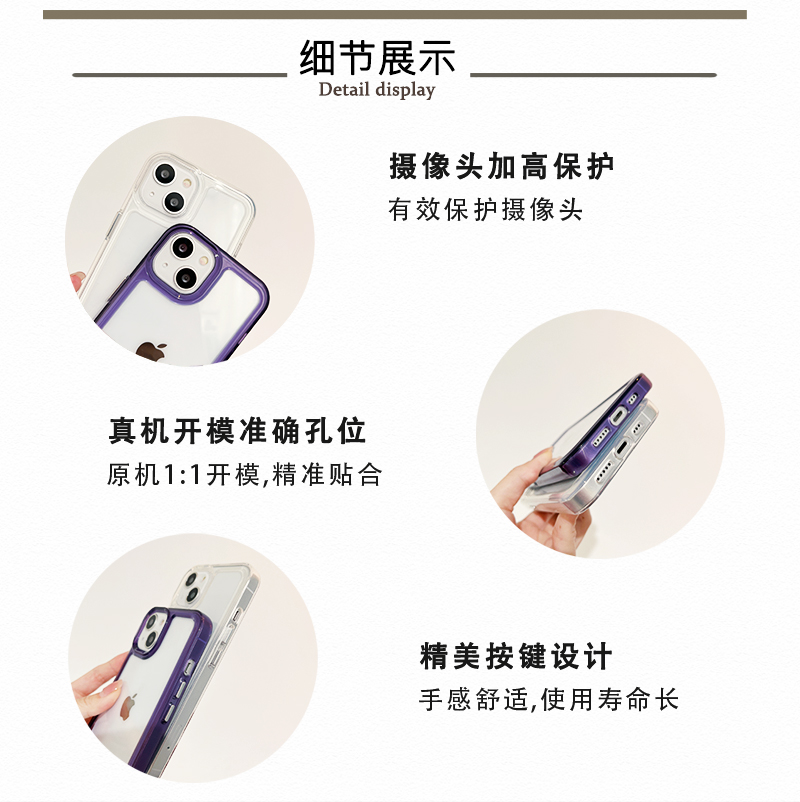 细节展示
Detail display

摄像头加高保护
有效保护摄像头

真机开模准确孔位
原机1:1开模,精准贴合

精美按键设计
手感舒适,使用寿命长