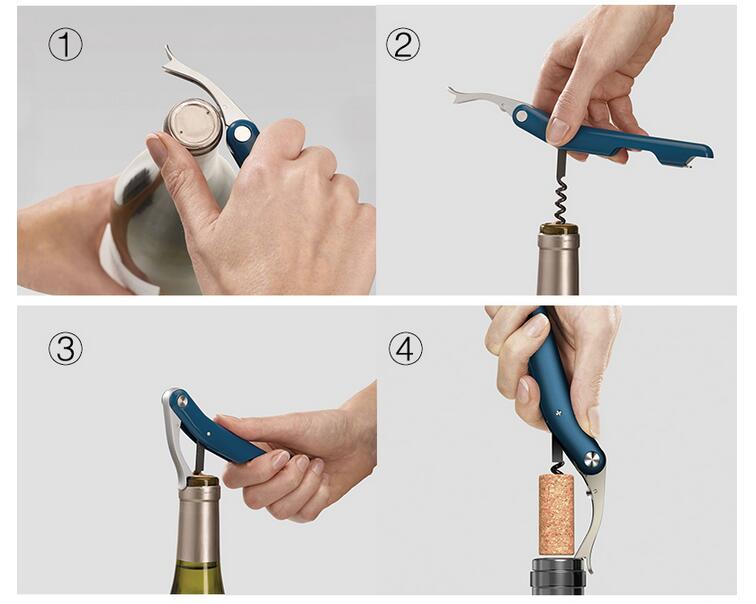 ①

②

③

④