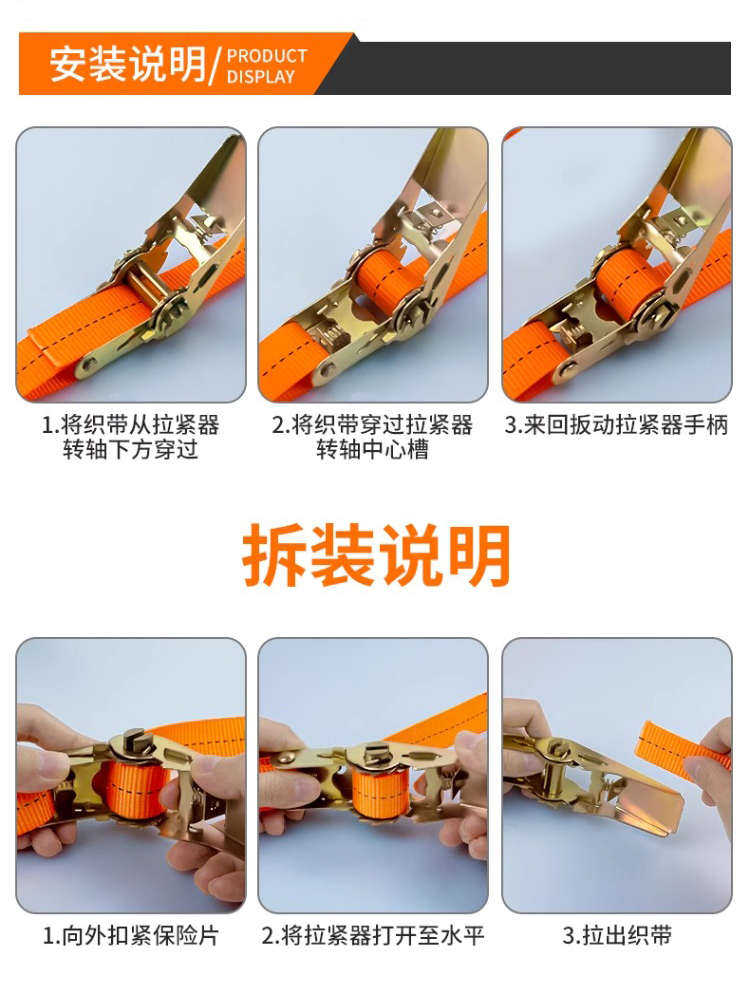 安装说明/ PRODUCT DISPLAY

1.将织带从拉紧器转轴下方穿过

2.将织带穿过拉紧器转轴中心槽

3.来回扳动拉紧器手柄

拆装说明

1.向外扣紧保险片

2.将拉紧器打开至水平

3.拉出织带