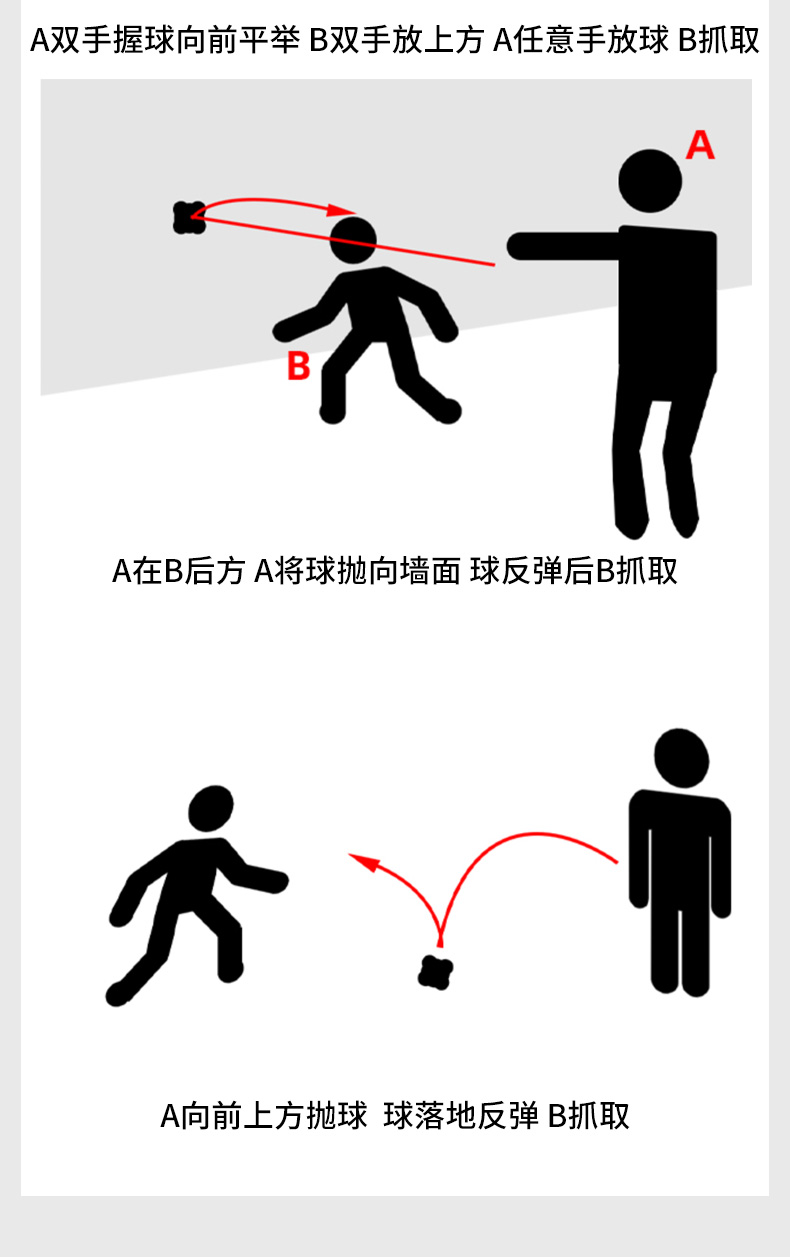 A双手握球向前平举 B双手放上方 A任意手放球 B抓取

A

B

A在B后方 A将球抛向墙面 球反弹后B抓取

A向前上方抛球 球落地反弹 B抓取