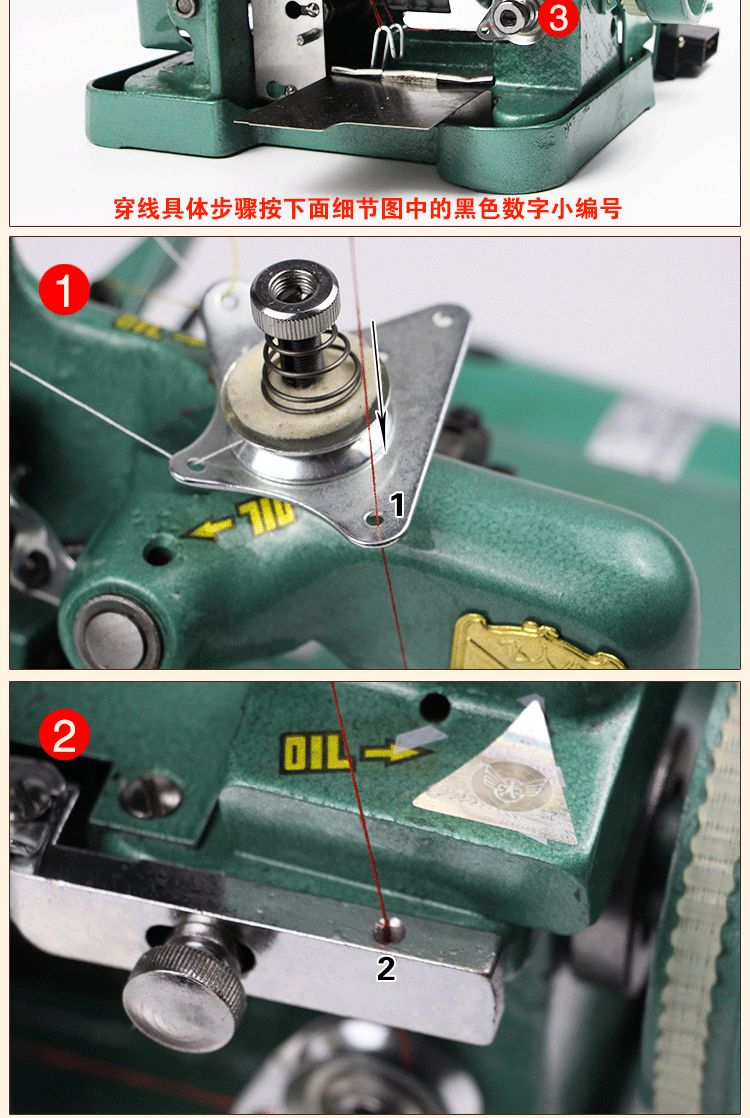 3

穿线具体步骤按下面细节图中的黑色数字小编号

1

OIL

OIL

1

2

OIL

2