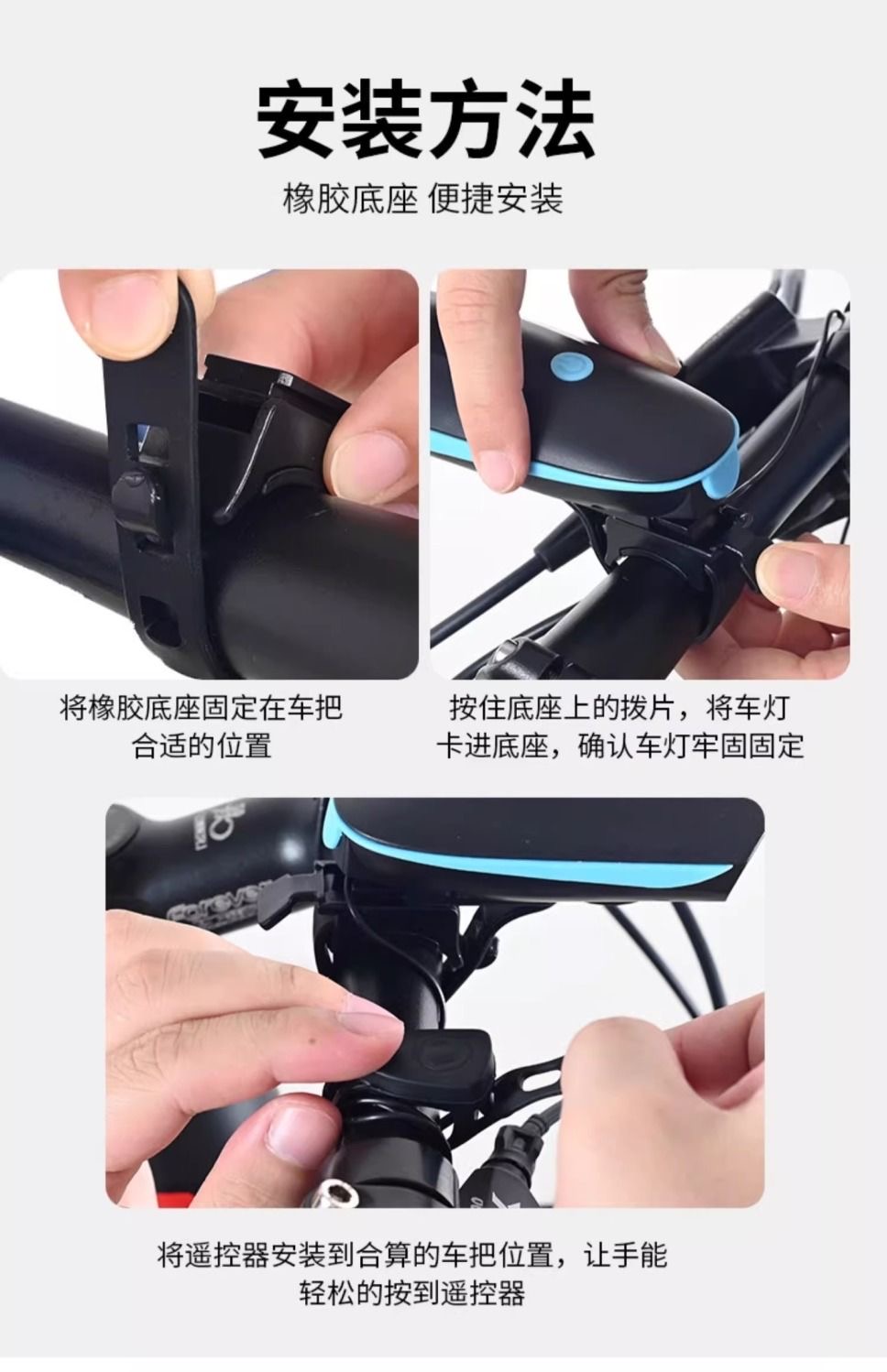 安装方法

橡胶底座 便捷安装

将橡胶底座固定在车把合适的位置

按住底座上的拨片，将车灯卡进底座，确认车灯牢固固定

Forever

将遥控器安装到合算的车把位置，让手能轻松的按到遥控器