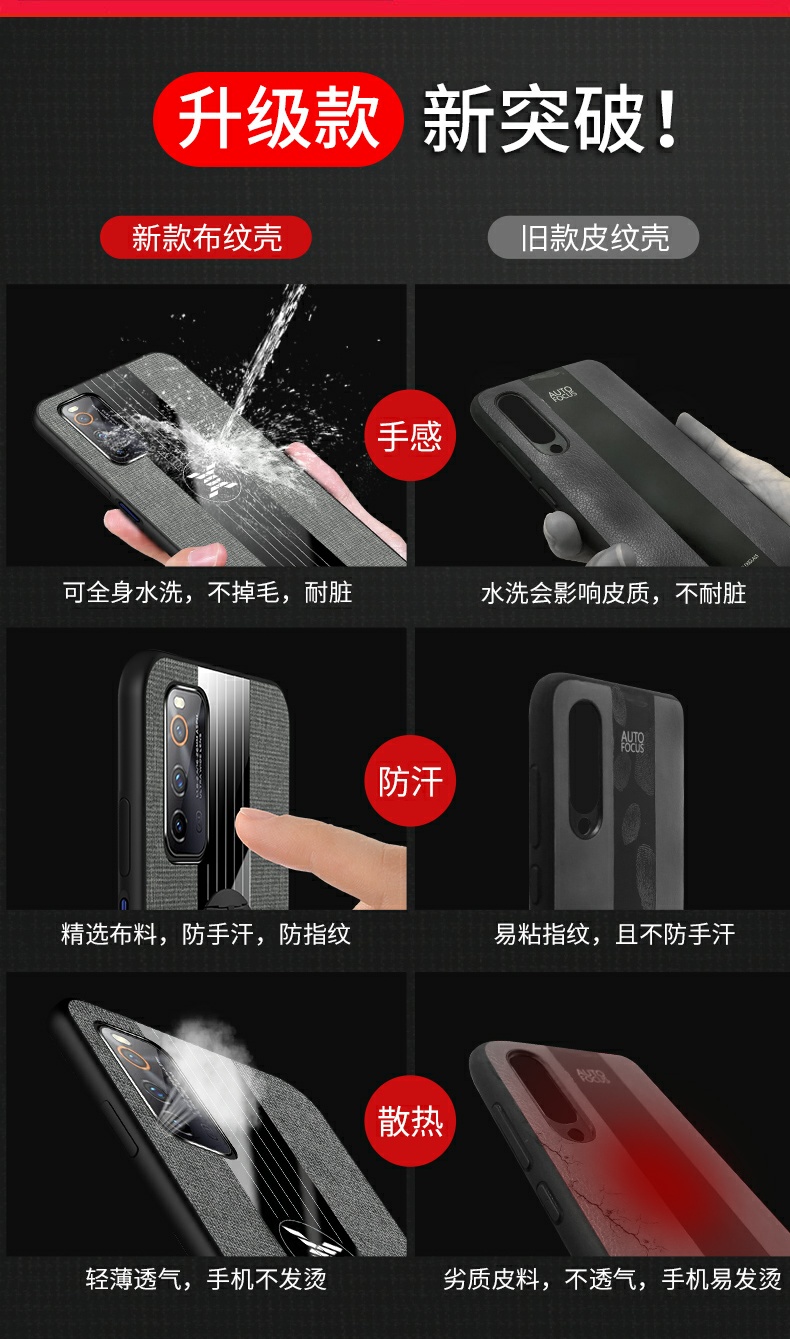 升级款 新突破！

新款布纹壳

旧款皮纹壳

手感

AUTO FOCUS

可全身水洗，不掉毛，耐脏

水洗会影响皮质，不耐脏

防汗

AUTO FOCUS

精选布料，防手汗，防指纹

易粘指纹，且不防手汗

散热

AUTO FOCUS

轻薄透气，手机不发烫

劣质皮料，不透气，手机易发烫