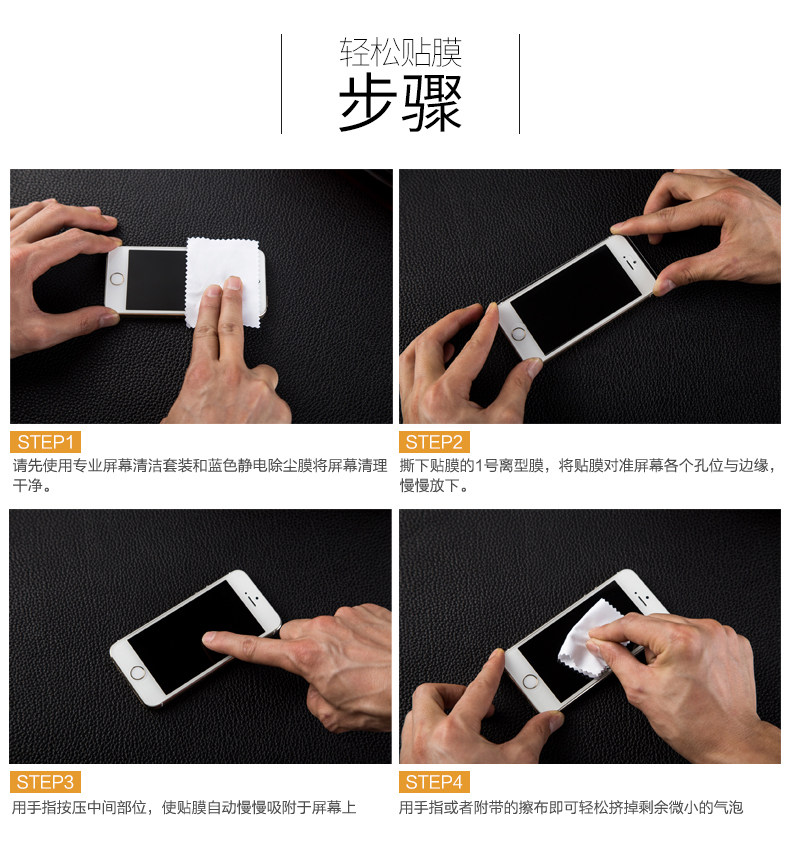 轻松贴膜
步骤

STEP1
请先使用专业屏幕清洁套装和蓝色静电除尘膜将屏幕清理干净。

STEP2
撕下贴膜的1号离型膜，将贴膜对准屏幕各个孔位与边缘，慢慢放下。

STEP3
用手指按压中间部位，使贴膜自动慢慢吸附于屏幕上

STEP4
用手指或者附带的擦布即可轻松挤掉剩余微小的气泡