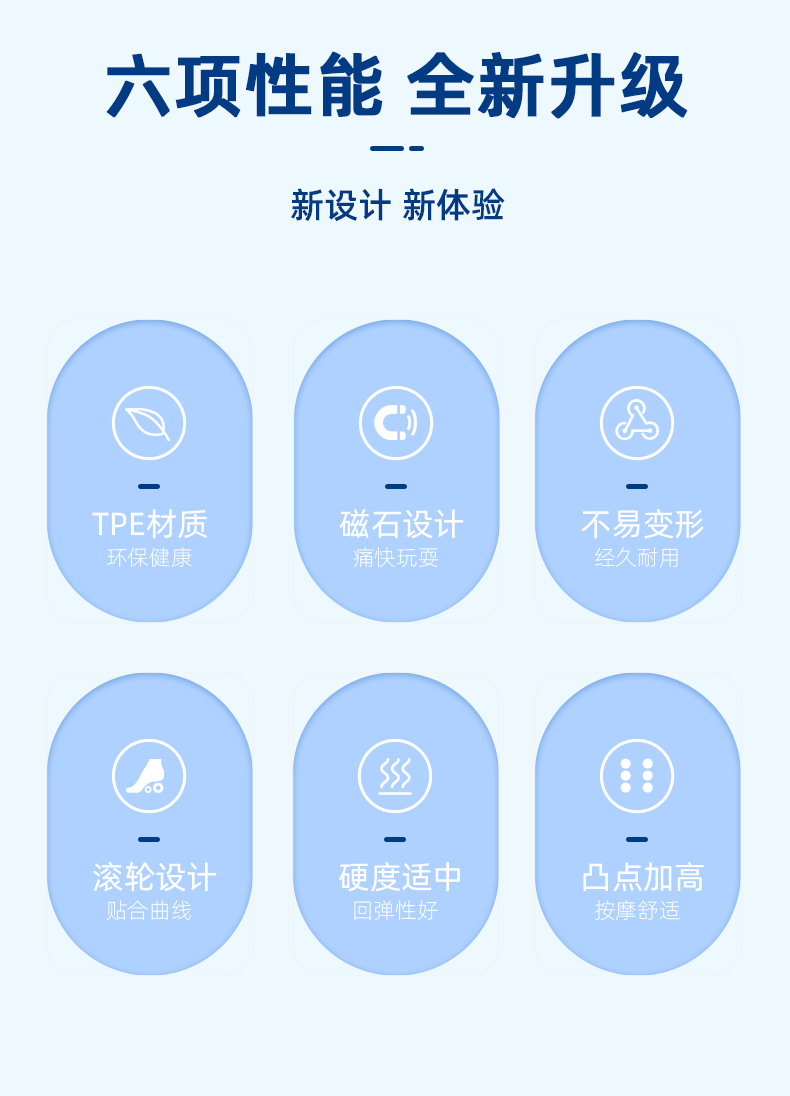 六项性能 全新升级

新设计 新体验

TPE材质
环保健康

磁石设计
痛快玩耍

不易变形
经久耐用

滚轮设计
贴合曲线

硬度适中
回弹性好

凸点加高
按摩舒适