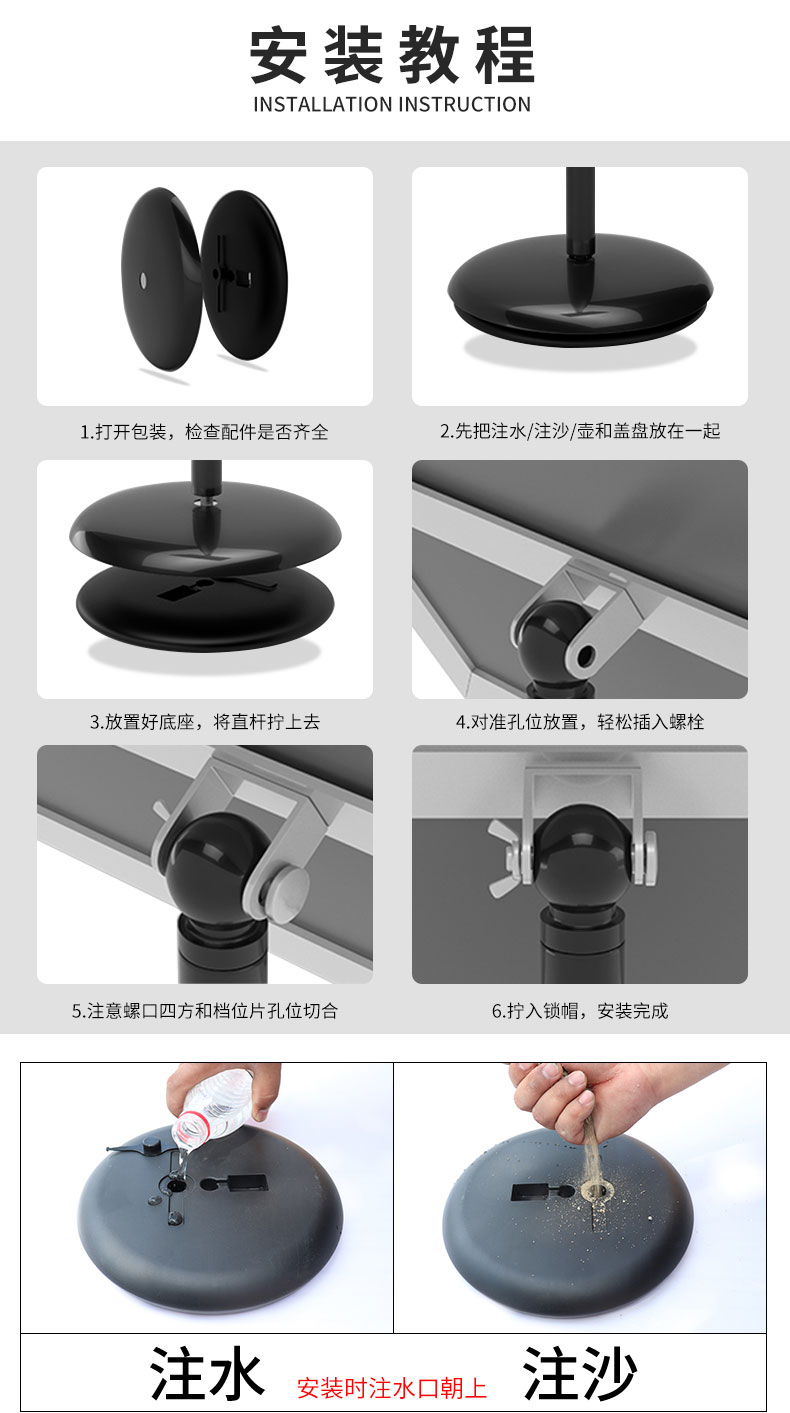 安装教程
INSTALLATION INSTRUCTION

1.打开包装，检查配件是否齐全

2.先把注水/注沙/壶和盖盘放在一起

3.放置好底座，将直杆拧上去

4.对准孔位放置，轻松插入螺栓

5.注意螺口四方和档位片孔位切合

6.拧入锁帽，安装完成

注水 安装时注水口朝上 注沙