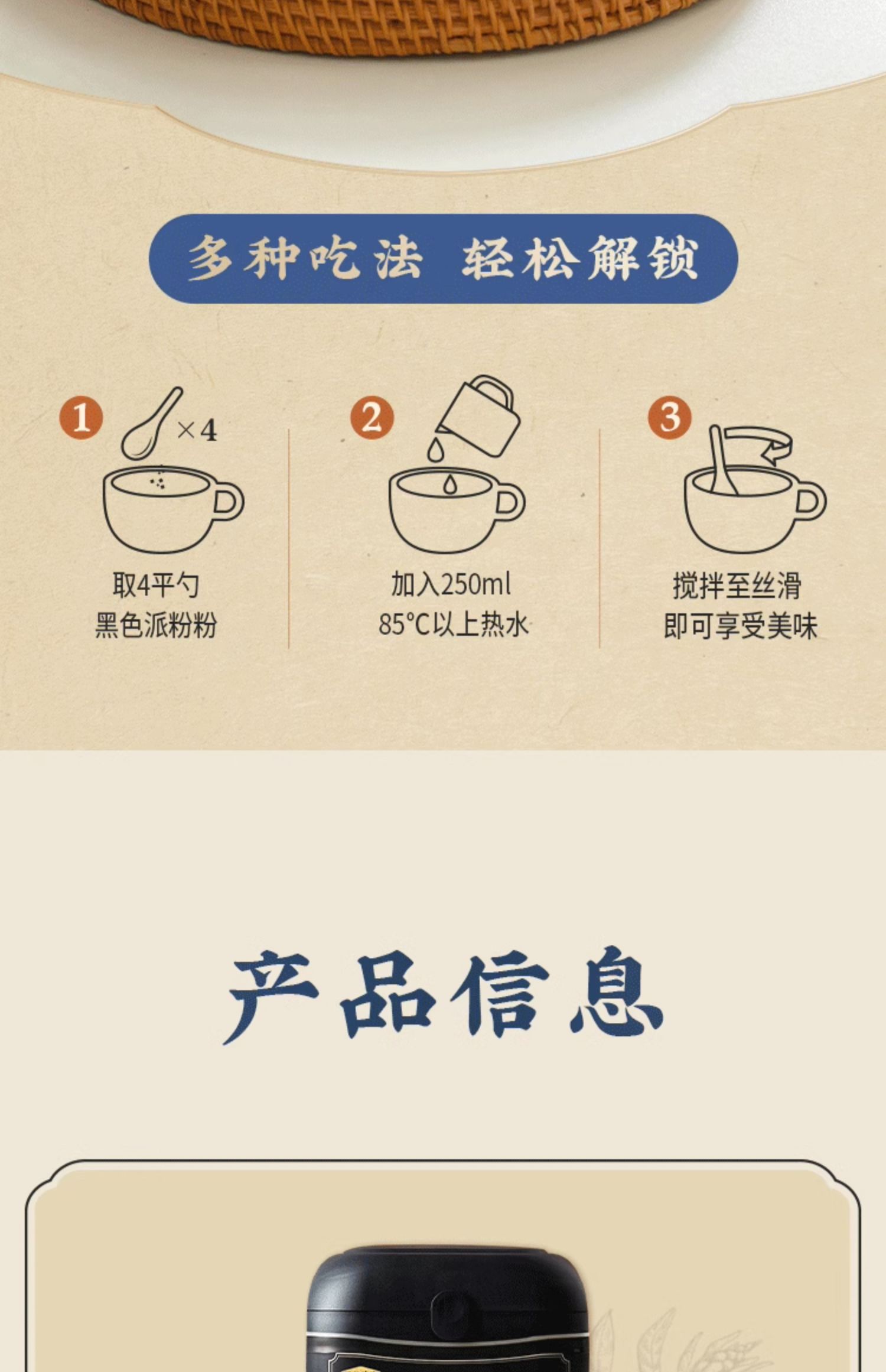 多种吃法 轻松解锁

1 ×4
取4平勺
黑色派粉粉

2
加入250ml
85°C以上热水

3
搅拌至丝滑
即可享受美味

产品信息