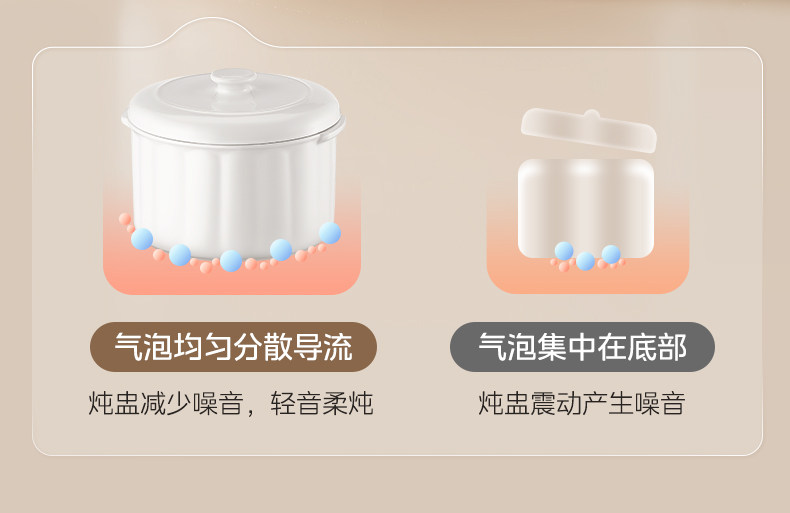 气泡均匀分散导流

炖盅减少噪音，轻音柔炖

气泡集中在底部

炖盅震动产生噪音