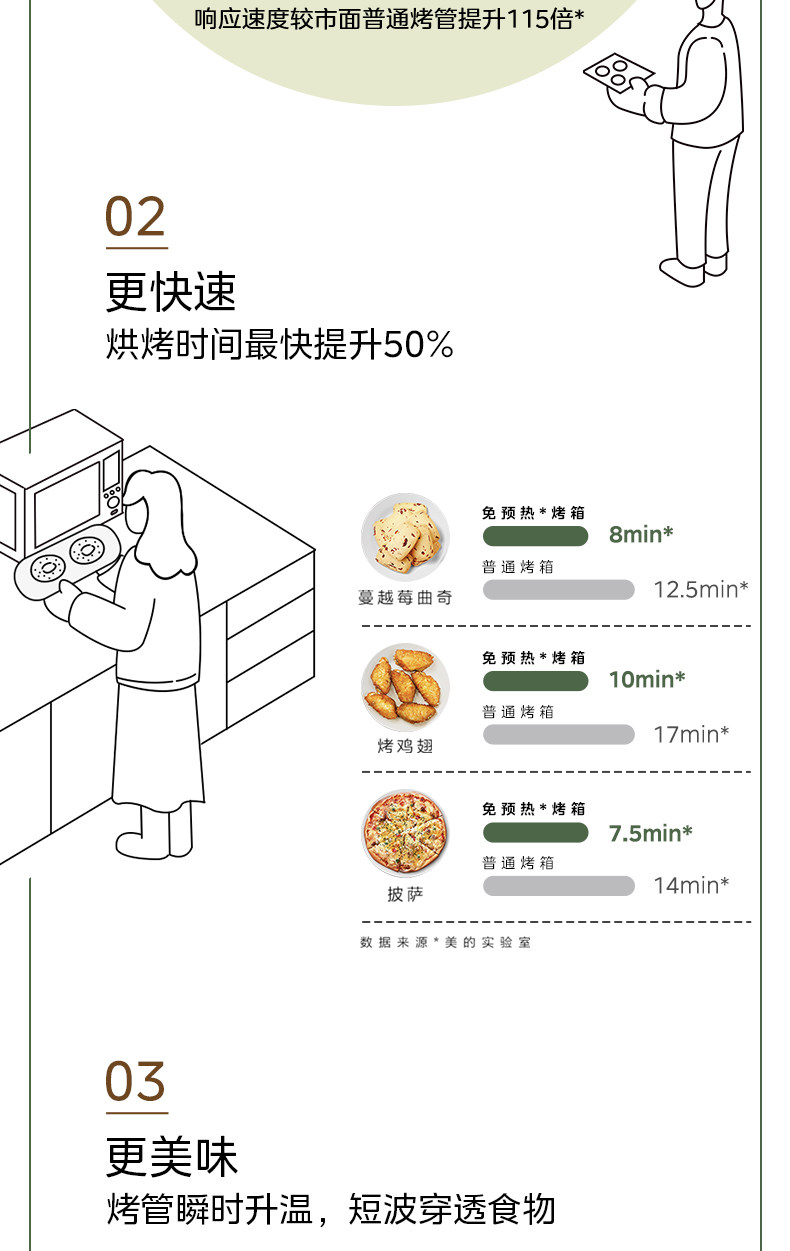 响应速度较市面普通烤管提升115倍*

02

更快速

烘烤时间最快提升50%

蔓越莓曲奇

免预热*烤箱

8min*

普通烤箱

12.5min*

烤鸡翅

免预热*烤箱

10min*

普通烤箱

17min*

披萨

免预热*烤箱

7.5min*

普通烤箱

14min*

数据来源*美的实验室

03

更美味

烤管瞬时升温，短波穿透食物