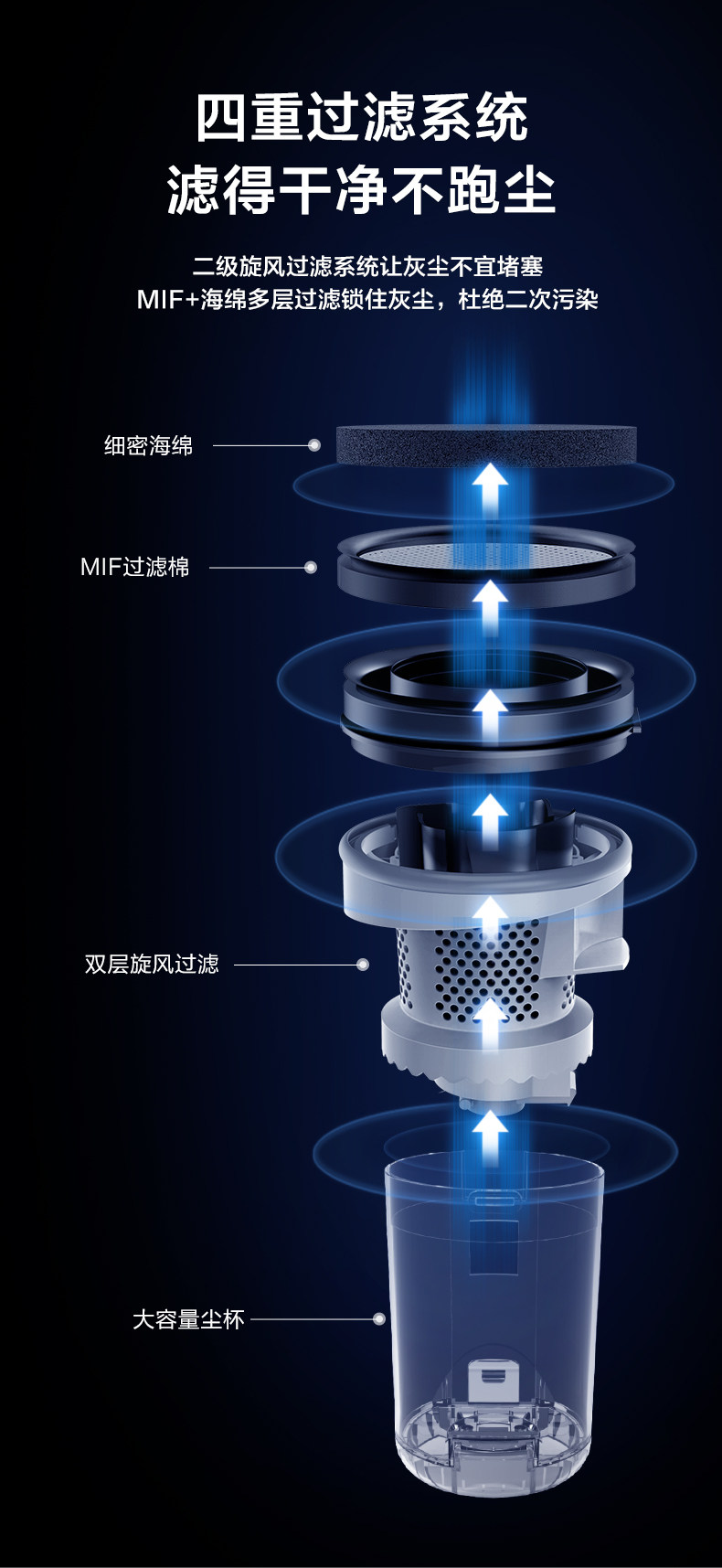 四重过滤系统
滤得干净不跑尘

二级旋风过滤系统让灰尘不宜堵塞
MIF+海绵多层过滤锁住灰尘，杜绝二次污染

细密海绵

MIF过滤棉

双层旋风过滤

大容量尘杯