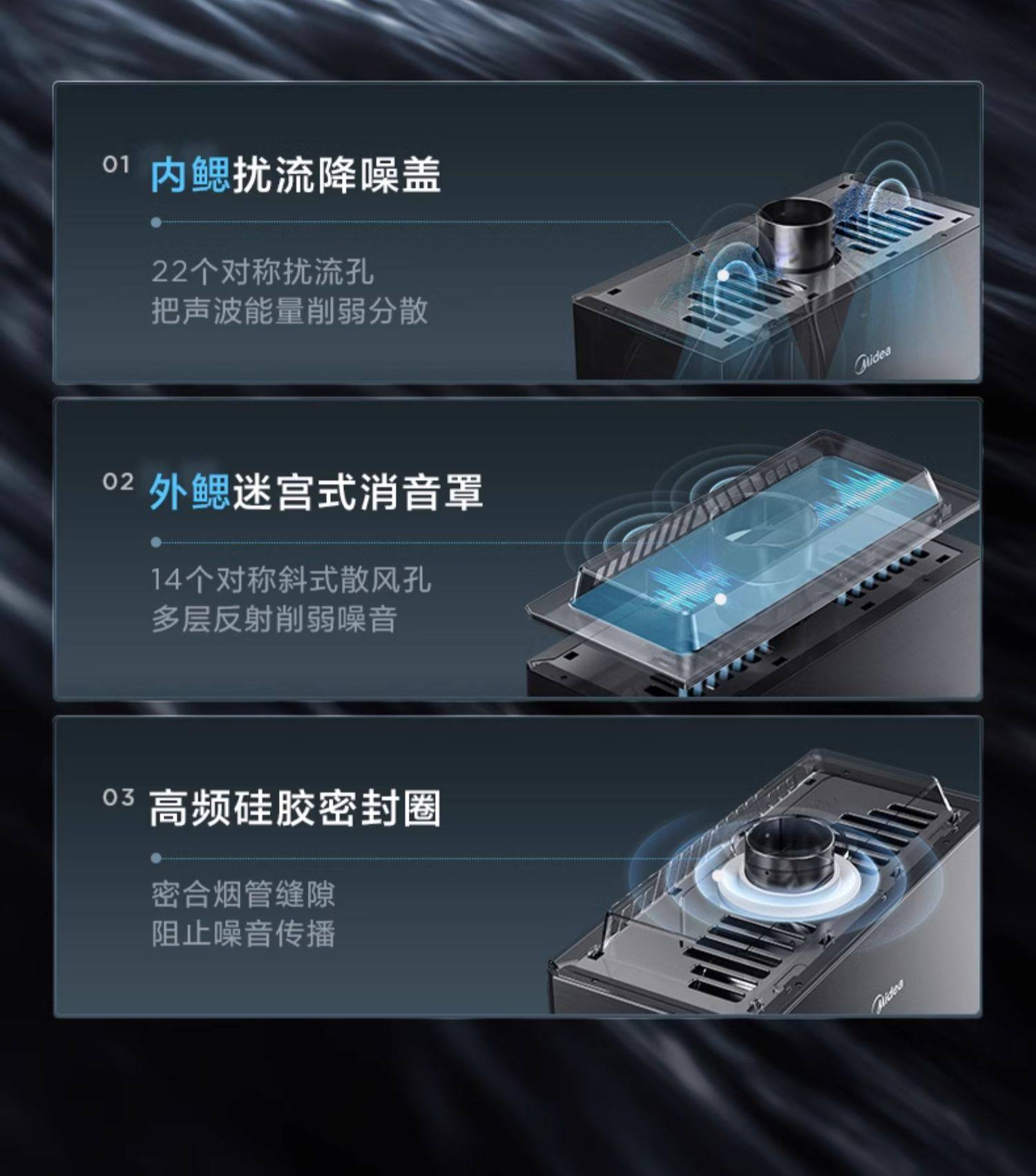 01 内鳃扰流降噪盖

22个对称扰流孔
把声波能量削弱分散

Midea

02 外鳃迷宫式消音罩

14个对称斜式散风孔
多层反射削弱噪音

03 高频硅胶密封圈

密合烟管缝隙
阻止噪音传播

Midea