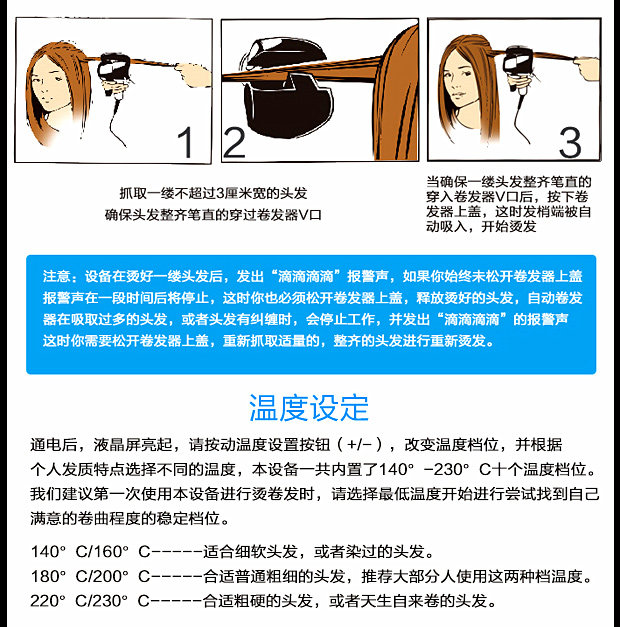 1

2

3

抓取一缕不超过3厘米宽的头发
确保头发整齐笔直的穿过卷发器V口

当确保一缕头发整齐笔直的穿入卷发器V口后，按下卷发器上盖，这时发梢端被自动吸入，开始烫发

注意：设备在烫好一缕头发后，发出“滴滴滴滴”报警声，如果你始终未松开卷发器上盖报警声在一段时间后将停止，这时你也必须松开卷发器上盖，释放烫好的头发，自动卷发器在吸取过多的头发，或者头发有纠缠时，会停止工作，并发出“滴滴滴滴”的报警声这时你需要松开卷发器上盖，重新抓取适量的，整齐的头发进行重新烫发。

温度设定

通电后，液晶屏亮起，请按动温度设置按钮（+/-），改变温度档位，并根据个人发质特点选择不同的温度，本设备一共内置了140° -230° C十个温度档位。我们建议第一次使用本设备进行烫卷发时，请选择最低温度开始进行尝试找到自己满意的卷曲程度的稳定档位。

140° C/160° C------适合细软头发，或者染过的头发。
180° C/200° C------合适普通粗细的头发，推荐大部分人使用这两种档温度。
220° C/230° C------合适粗硬的头发，或者天生自来卷的头发。