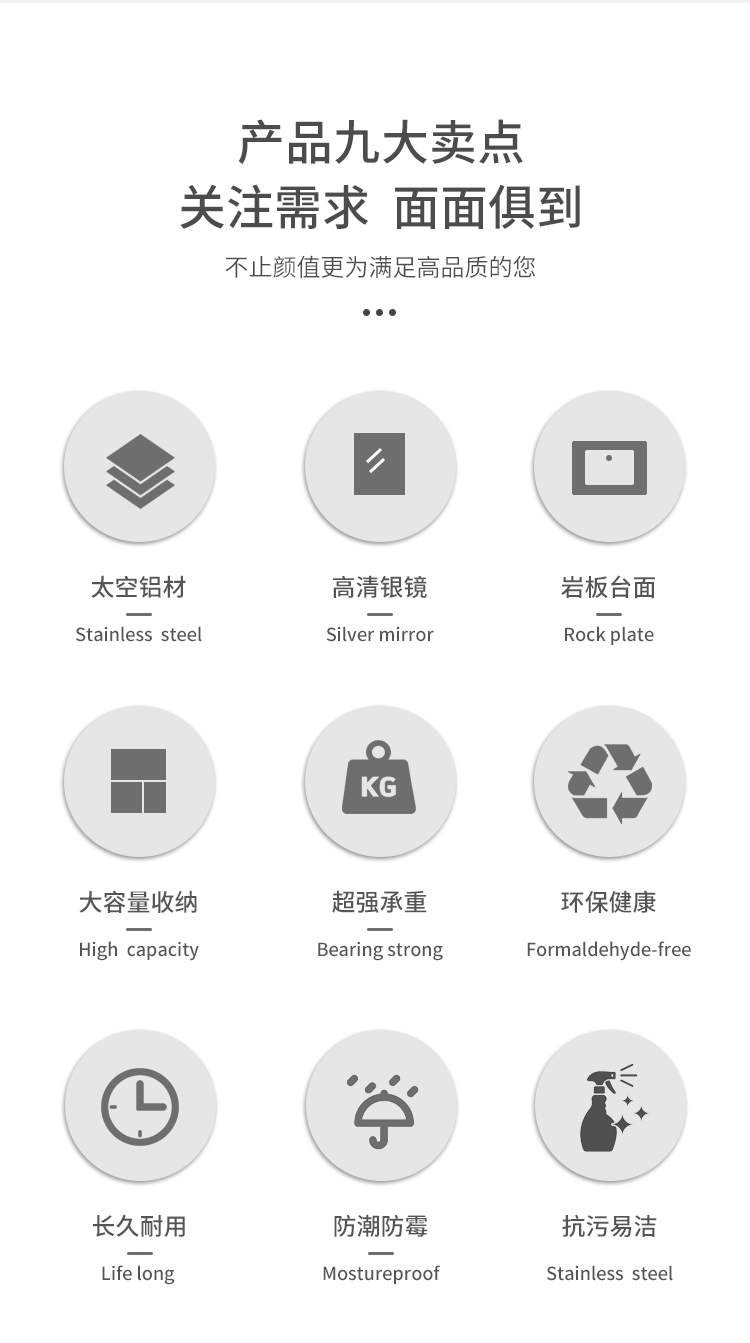 产品九大卖点
关注需求 面面俱到

不止颜值更为满足高品质的您

太空铝材
Stainless steel

高清银镜
Silver mirror

岩板台面
Rock plate

大容量收纳
High capacity

KG

超强承重
Bearing strong

环保健康
Formaldehyde-free

长久耐用
Life long

防潮防霉
Mostureproof

抗污易洁
Stainless steel