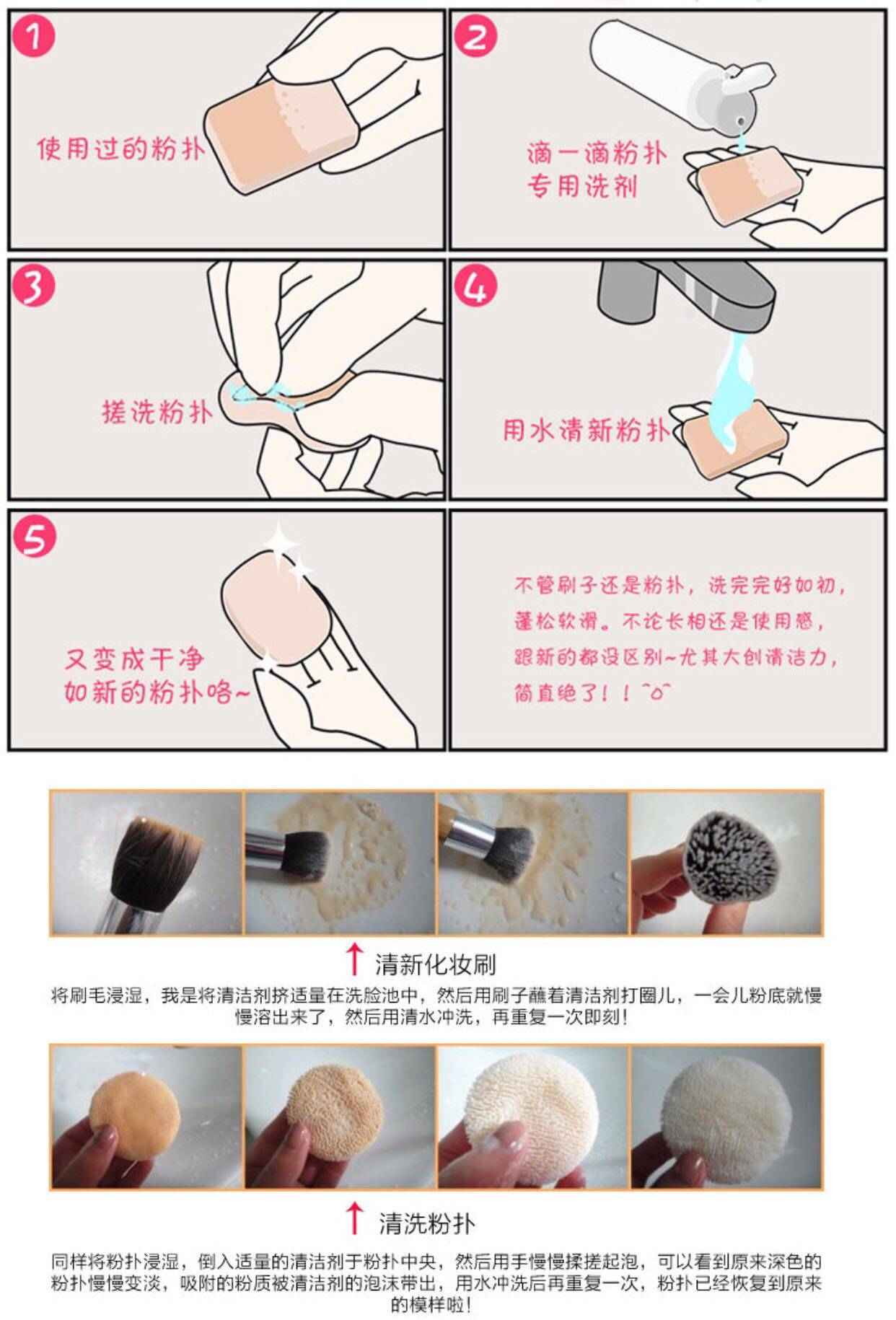 1
使用过的粉扑

2
滴一滴粉扑专用洗剂

3
搓洗粉扑

4
用水清新粉扑

5
又变成干净如新的粉扑咯~

不管刷子还是粉扑，洗完完好如初，蓬松软滑。不论长相还是使用感，跟新的都没区别~尤其大创清洁力，简直绝了！！^o^

↑ 清新化妆刷
将刷毛浸湿，我是将清洁剂挤适量在洗脸池中，然后用刷子蘸着清洁剂打圈儿，一会儿粉底就慢慢溶出来了，然后用清水冲洗，再重复一次即刻！

↑ 清洗粉扑
同样将粉扑浸湿，倒入适量的清洁剂于粉扑中央，然后用手慢慢揉搓起泡，可以看到原来深色的粉扑慢慢变淡，吸附的粉质被清洁剂的泡沫带出，用水冲洗后再重复一次，粉扑已经恢复到原来的模样啦！