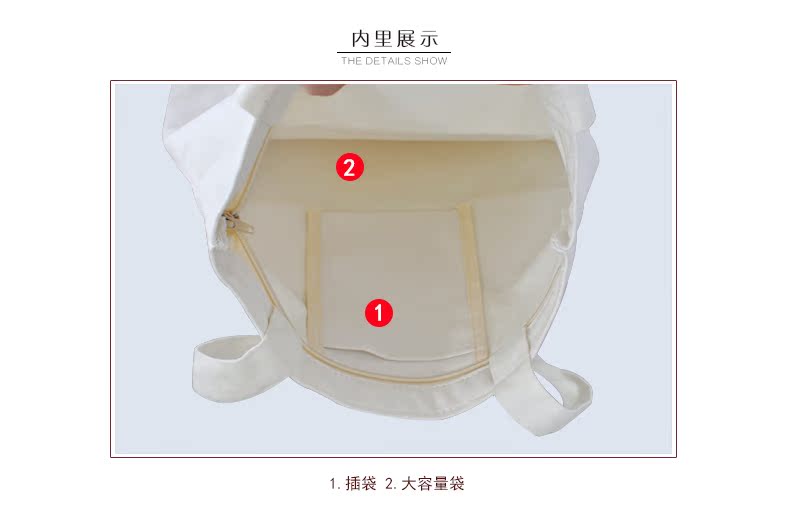 内里展示
THE DETAILS SHOW

2

1

1. 插袋 2. 大容量袋