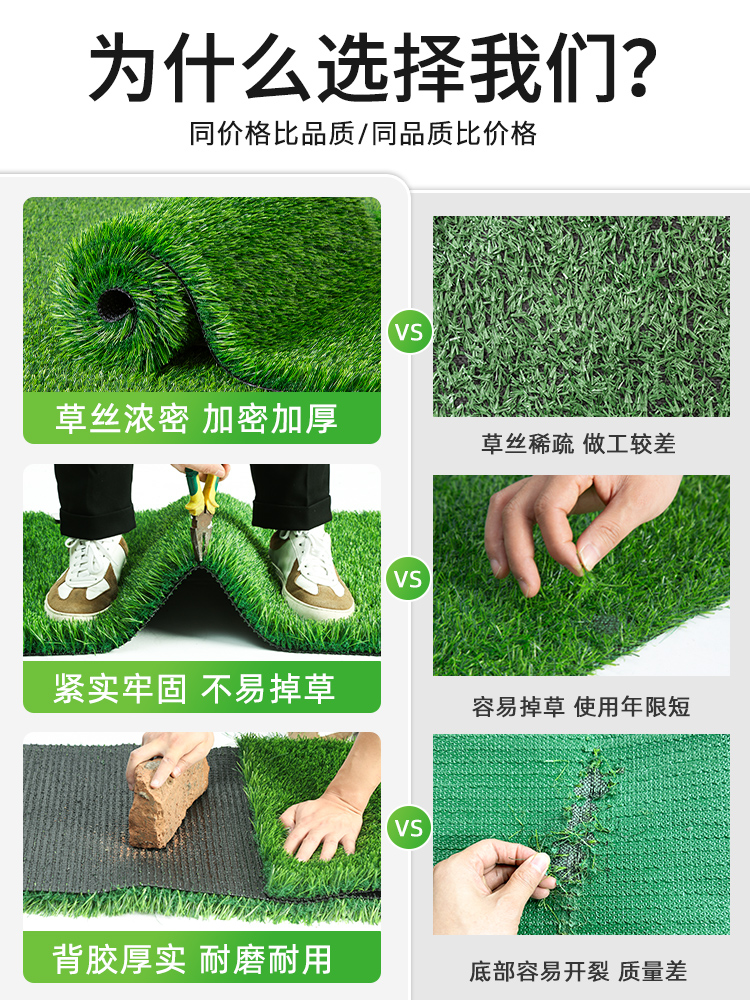 为什么选择我们?

同价格比品质/同品质比价格

草丝浓密 加密加厚

VS

草丝稀疏 做工较差

紧实牢固 不易掉草

VS

容易掉草 使用年限短

背胶厚实 耐磨耐用

VS

底部容易开裂 质量差