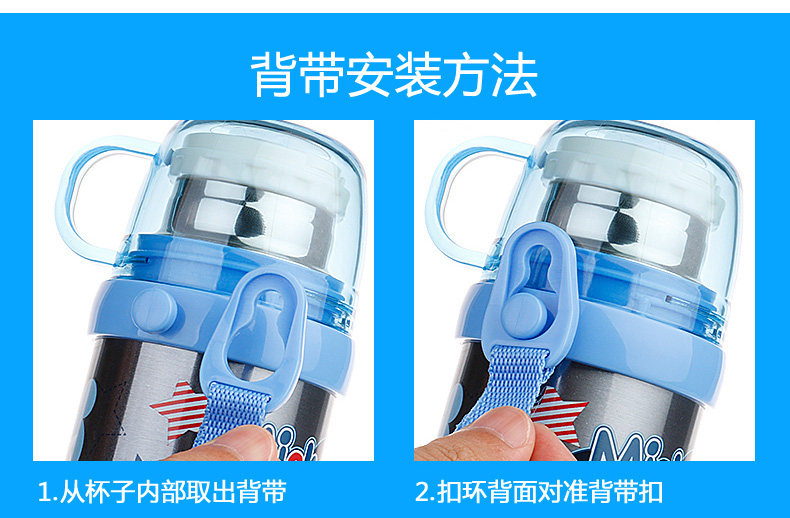 背带安装方法

1.从杯子内部取出背带

2.扣环背面对准背带扣