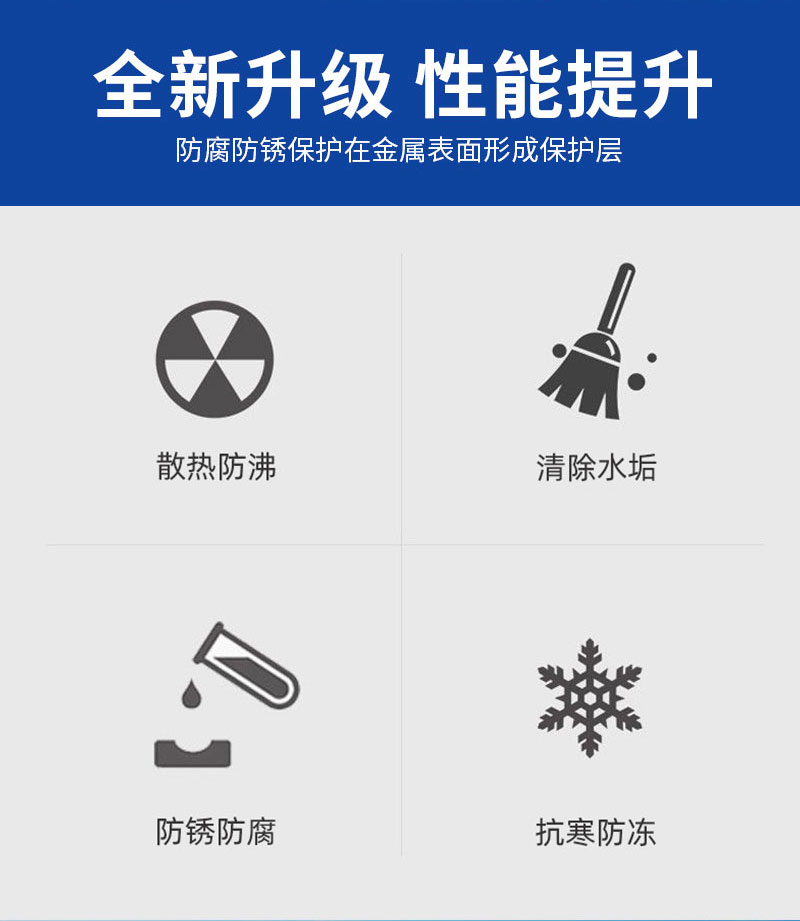 全新升级 性能提升

防腐防锈保护在金属表面形成保护层

散热防沸

清除水垢

防锈防腐

抗寒防冻