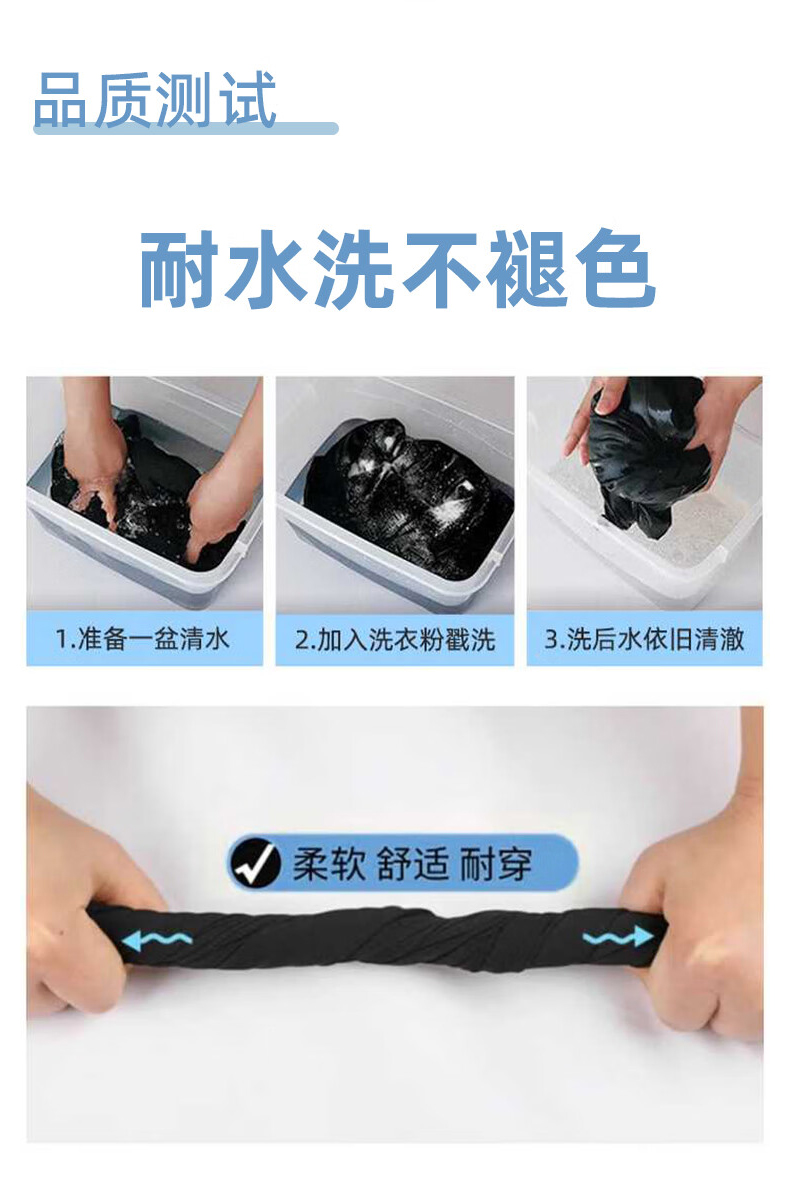 品质测试

耐水洗不褪色

1.准备一盆清水

2.加入洗衣粉戳洗

3.洗后水依旧清澈

柔软 舒适 耐穿