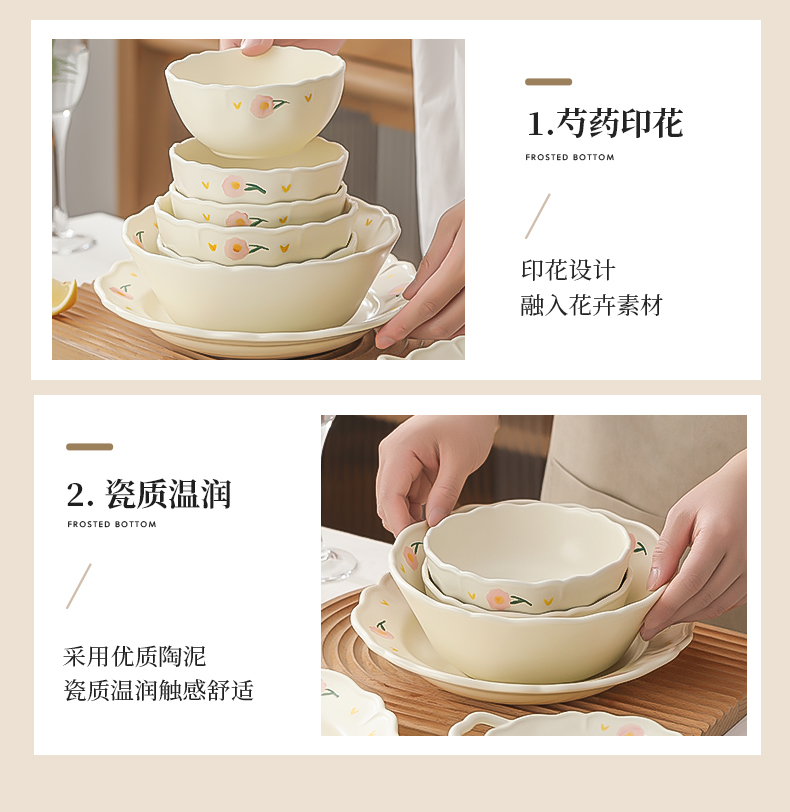 1.芍药印花

FROSTED BOTTOM

印花设计
融入花卉素材

2. 瓷质温润

FROSTED BOTTOM

采用优质陶泥
瓷质温润触感舒适