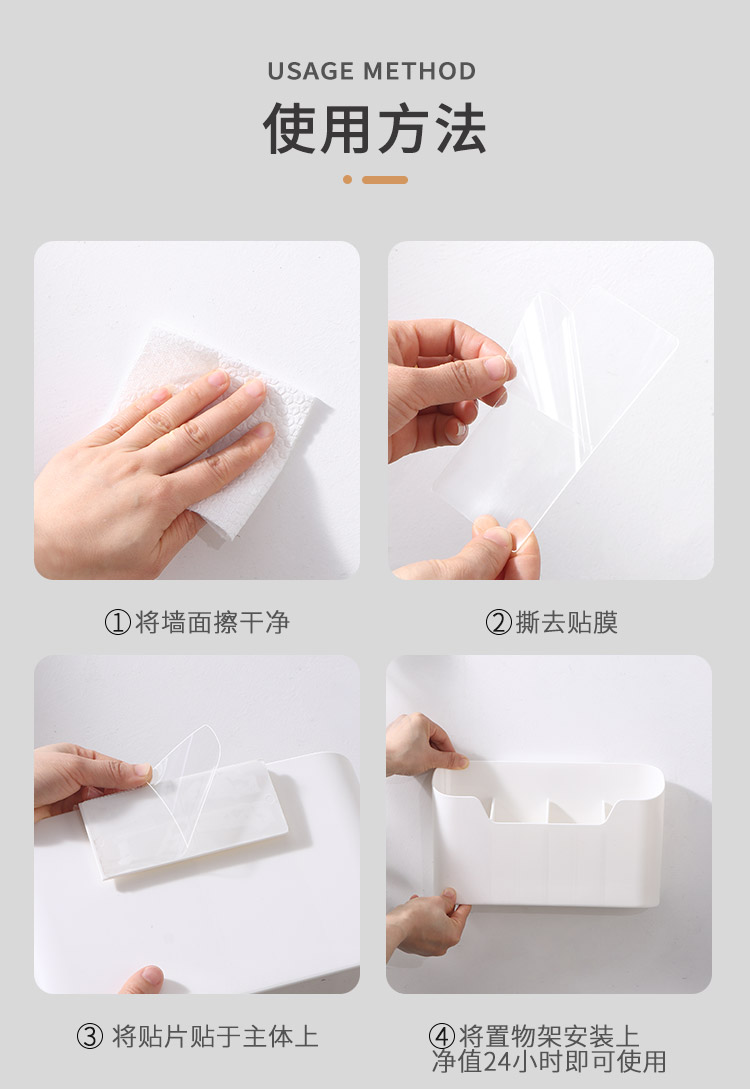 USAGE METHOD

使用方法

①将墙面擦干净

②撕去贴膜

③ 将贴片贴于主体上

④将置物架安装上
净值24小时即可使用