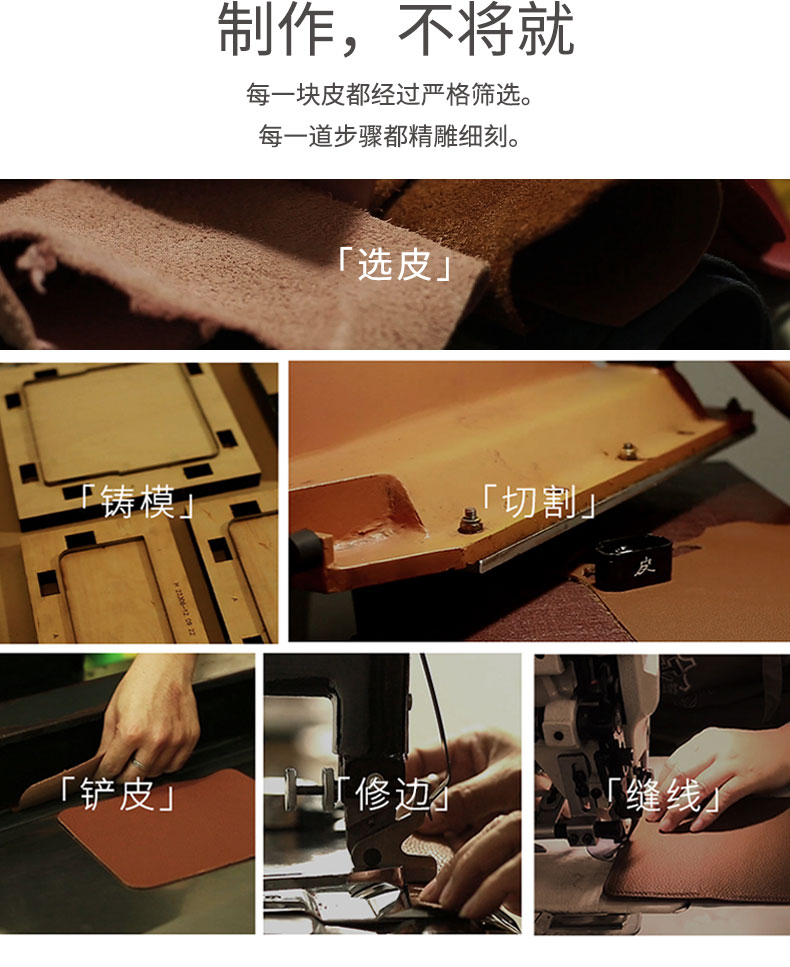 制作，不将就

每一块皮都经过严格筛选。
每一道步骤都精雕细刻。

「选皮」

「铸模」

「切割」

皮

「铲皮」

「修边」

「缝线」