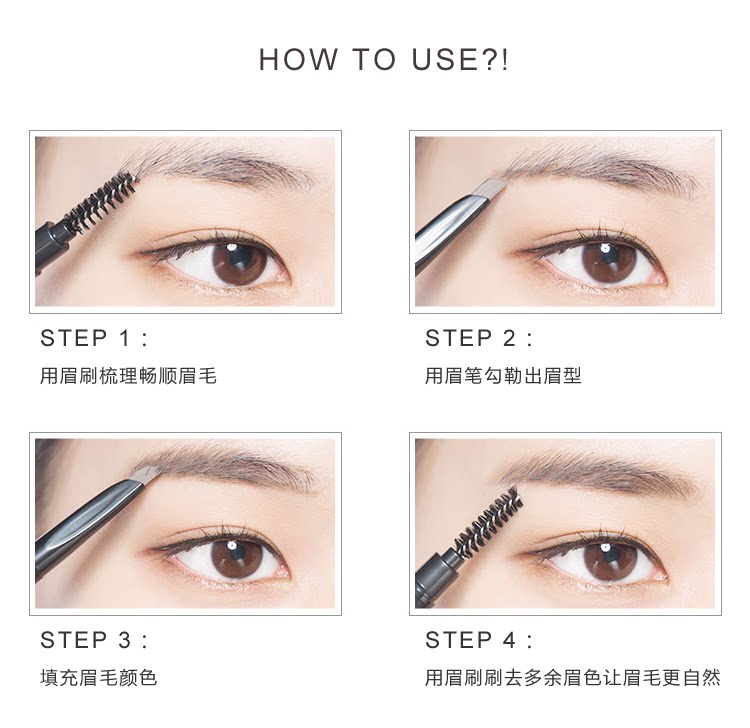 HOW TO USE?!

STEP 1：

用眉刷梳理畅顺眉毛

STEP 2：

用眉笔勾勒出眉型

STEP 3：

填充眉毛颜色

STEP 4：

用眉刷刷去多余眉色让眉毛更自然