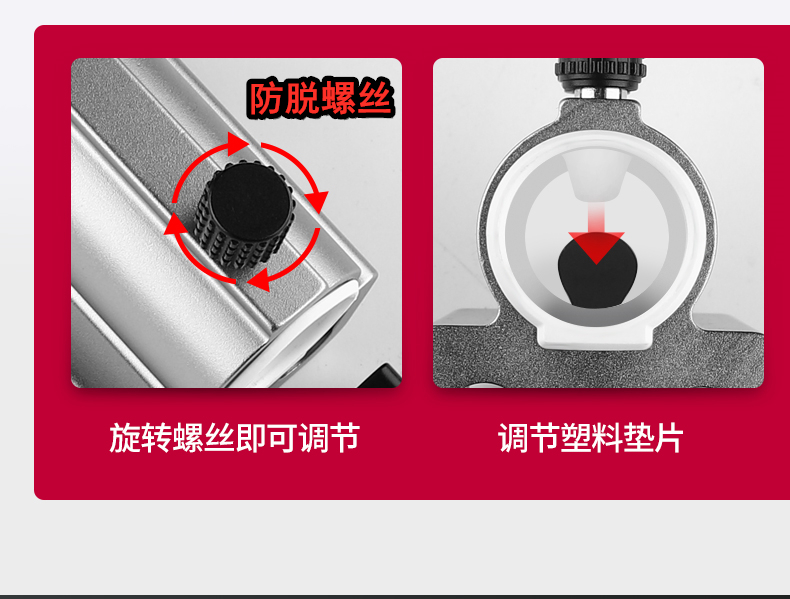 防脱螺丝

旋转螺丝即可调节

调节塑料垫片