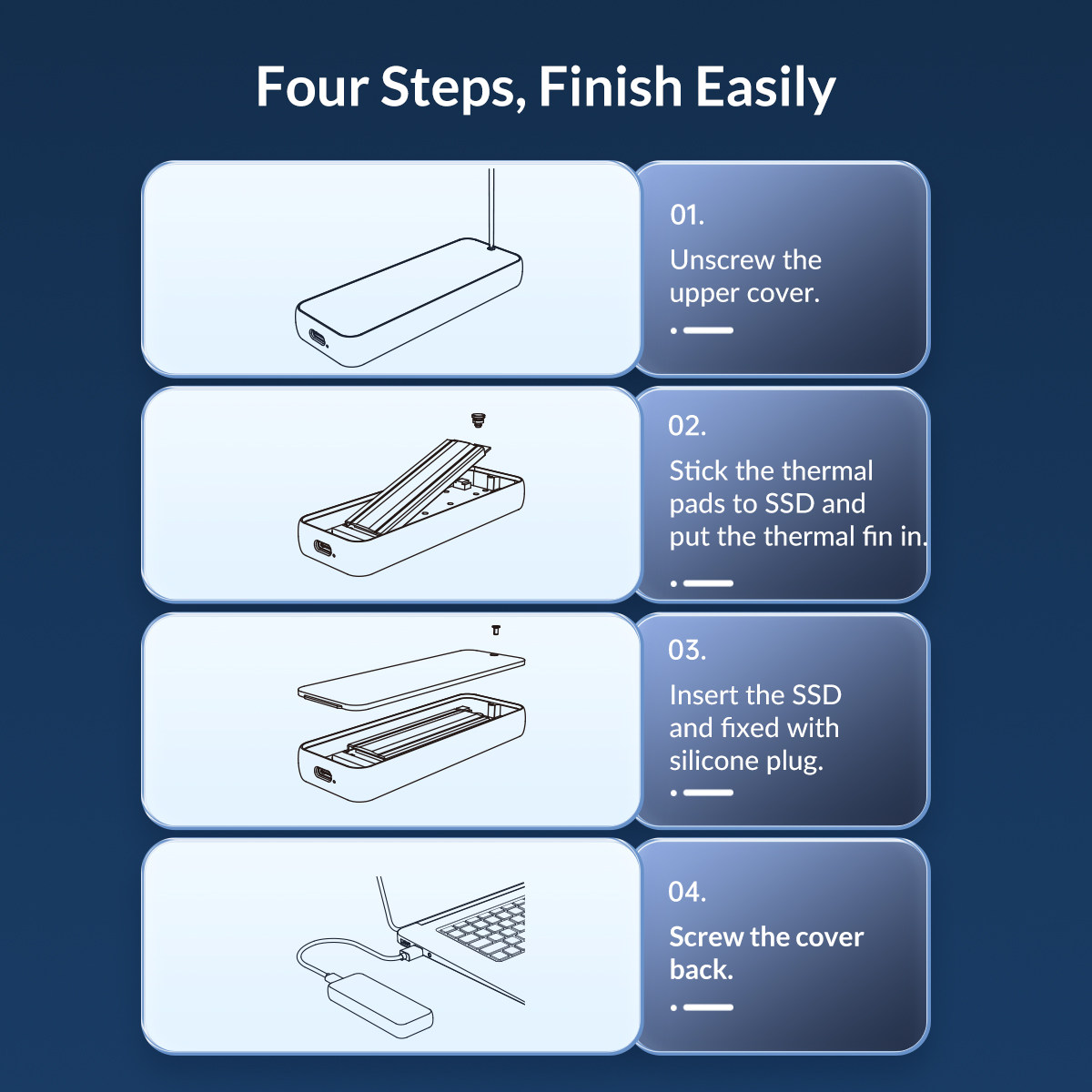 Four Steps, Finish Easily

01.
Unscrew the upper cover.

02.
Stick the thermal pads to SSD and put the thermal fin in.

03.
Insert the SSD and fixed with silicone plug.

04.
Screw the cover back.