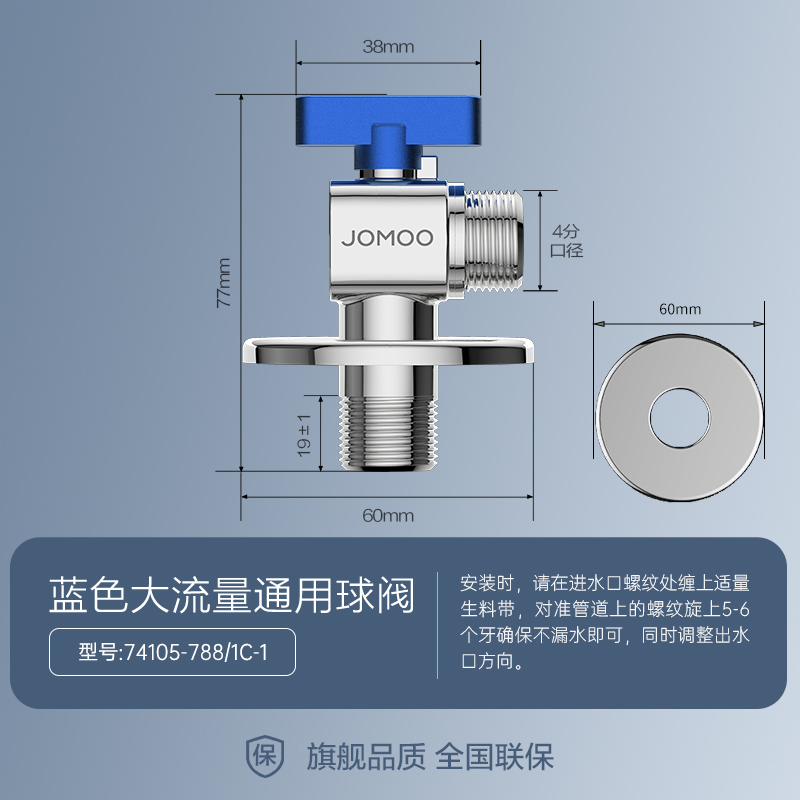 38mm

77mm

JOMOO

4分
口径

60mm

19±1

60mm

蓝色大流量通用球阀

型号:74105-788/1C-1

安装时，请在进水口螺纹处缠上适量生料带，对准管道上的螺纹旋上5-6个牙确保不漏水即可，同时调整出水口方向。

保 旗舰品质 全国联保