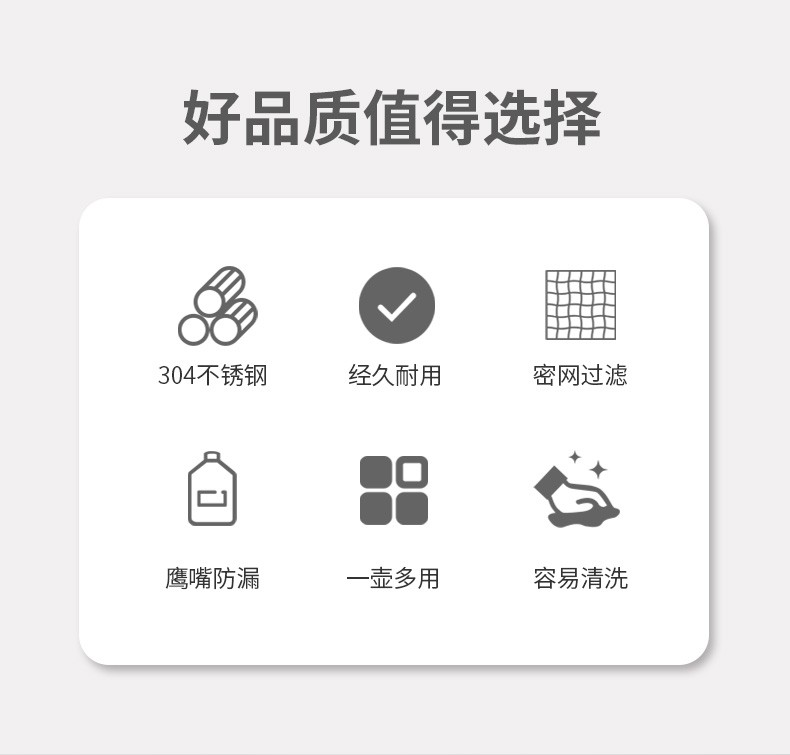 好品质值得选择

304不锈钢

经久耐用

密网过滤

鹰嘴防漏

一壶多用

容易清洗