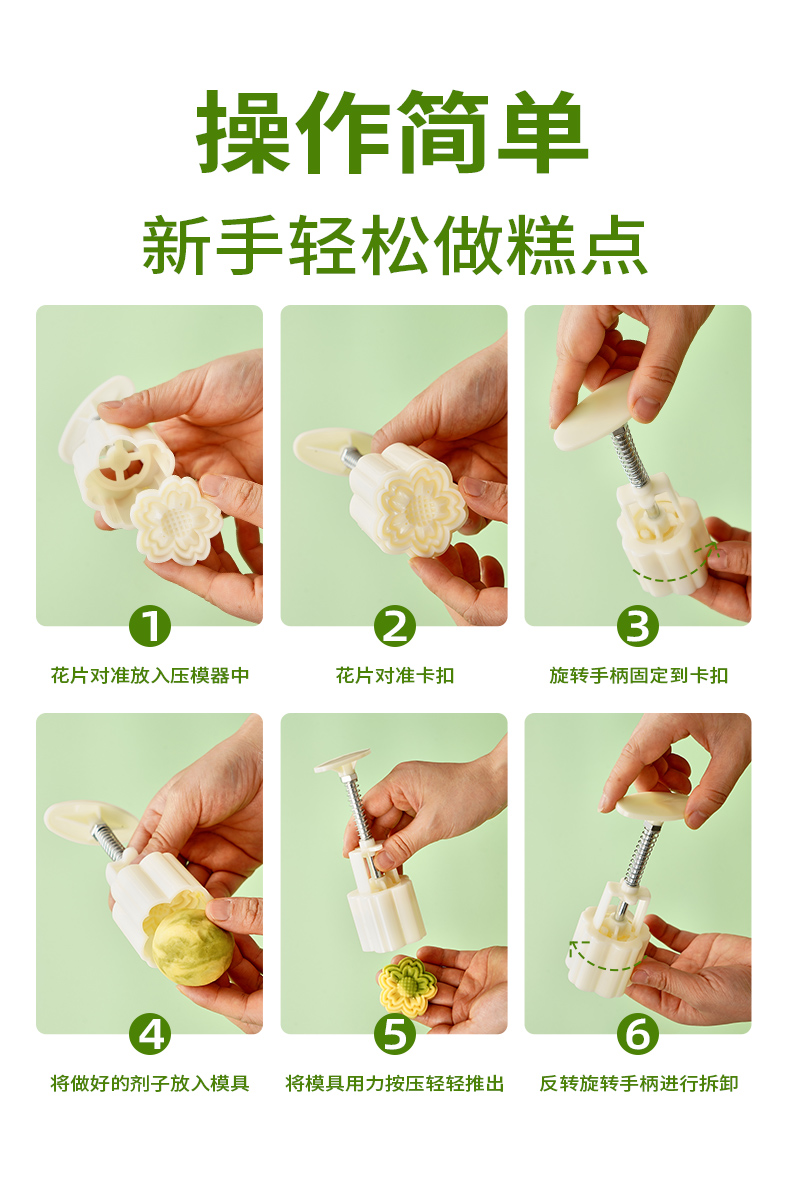 操作简单
新手轻松做糕点

1
花片对准放入压模器中

2
花片对准卡扣

3
旋转手柄固定到卡扣

4
将做好的剂子放入模具

5
将模具用力按压轻轻推出

6
反转旋转手柄进行拆卸