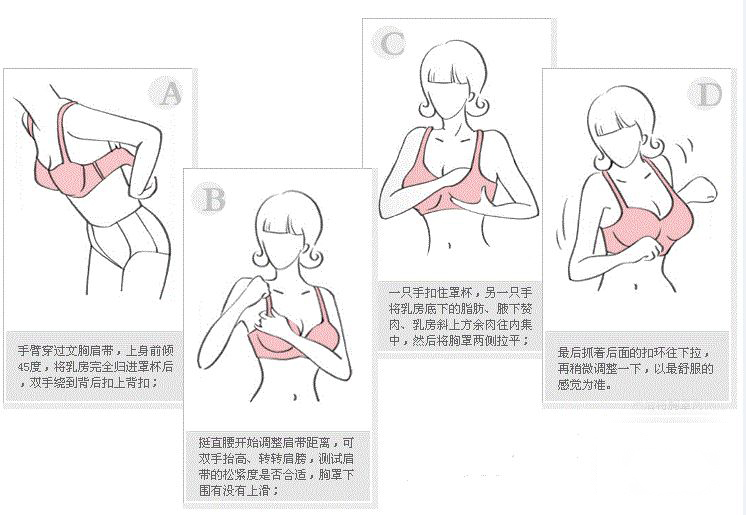 A

手臂穿过文胸肩带，上身前倾45度，将乳房完全归进罩杯后，双手绕到背后扣上背扣；

B

挺直腰开始调整肩带距离，可双手抬高、转转肩膀，测试肩带的松紧度是否合适，胸罩下围有没有上滑；

C

一只手扣住罩杯，另一只手将乳房底下的脂肪、腋下赘肉、乳房斜上方余肉往内集中，然后将胸罩两侧拉平；

D

最后抓着后面的扣环往下拉，再稍微调整一下，以最舒服的感觉为准。