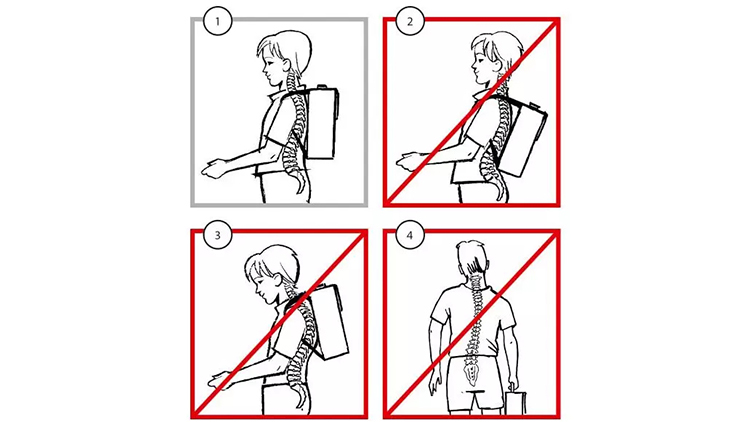 1

2

3

4