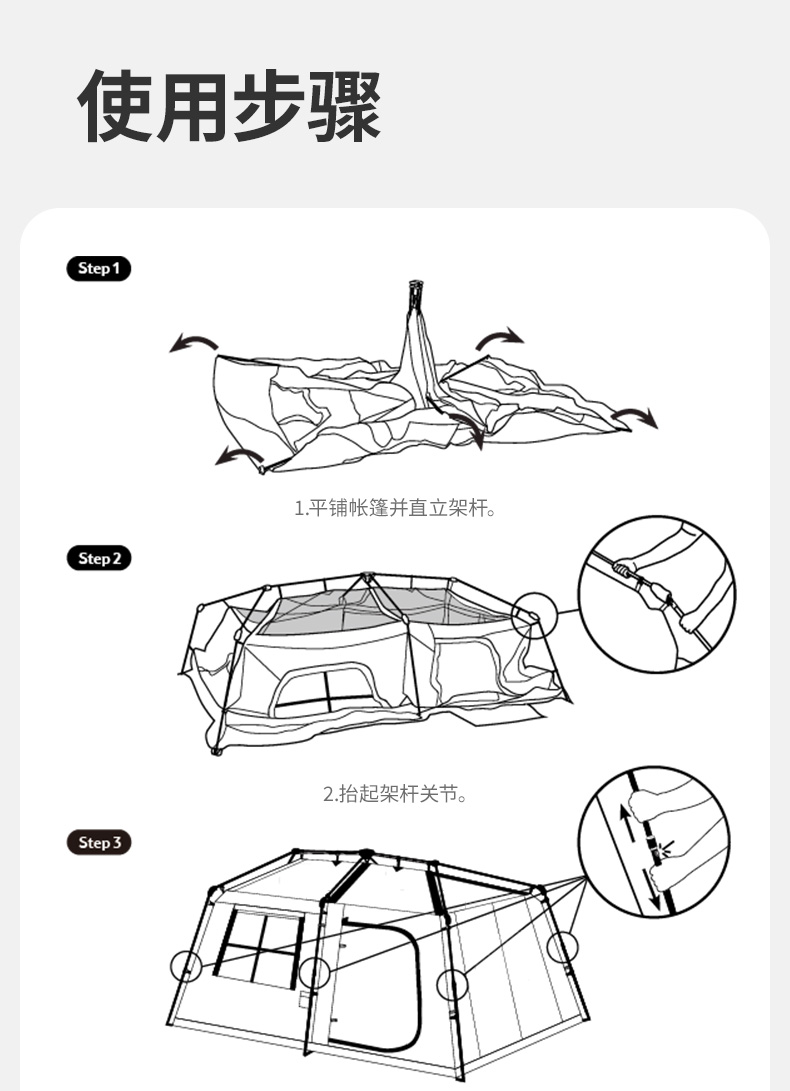 使用步骤

Step 1

1.平铺帐篷并直立架杆。

Step 2

2.抬起架杆关节。

Step 3