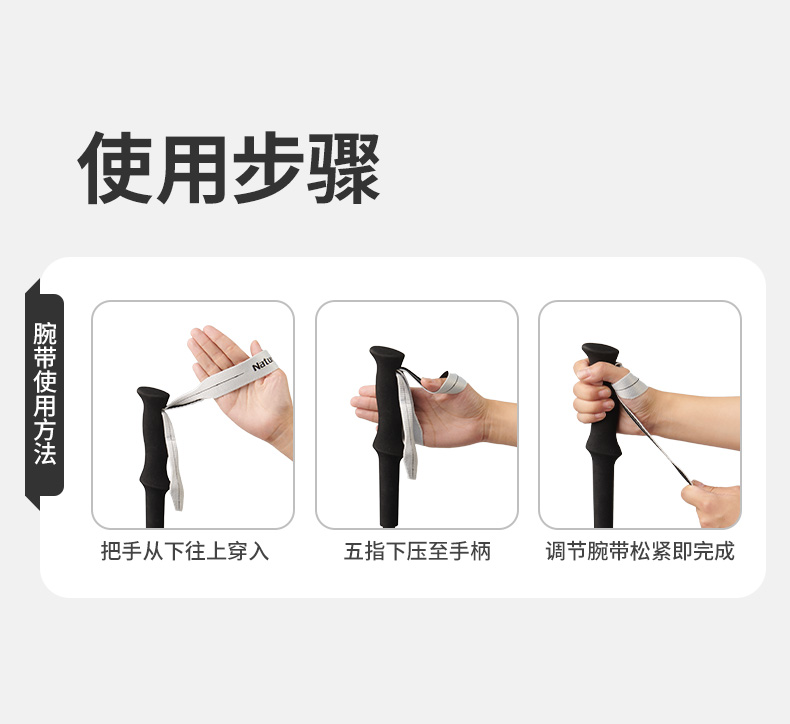 使用步骤

腕带使用方法

Natu

把手从下往上穿入

五指下压至手柄

调节腕带松紧即完成