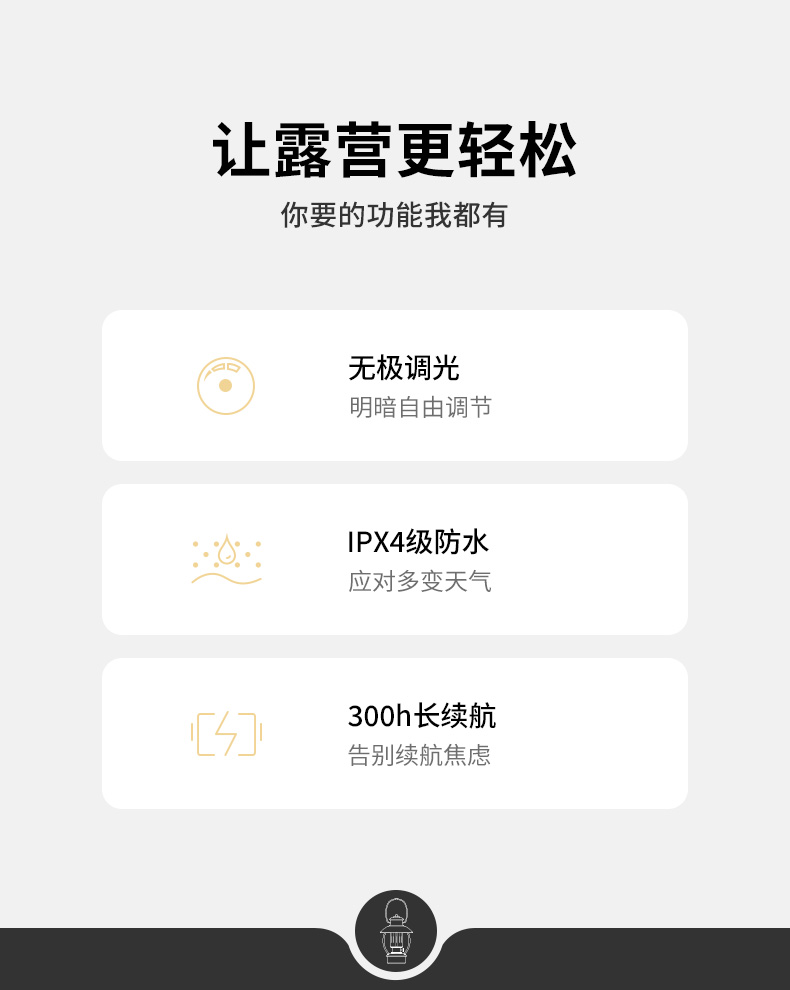 让露营更轻松
你要的功能我都有

无极调光
明暗自由调节

IPX4级防水
应对多变天气

300h长续航
告别续航焦虑