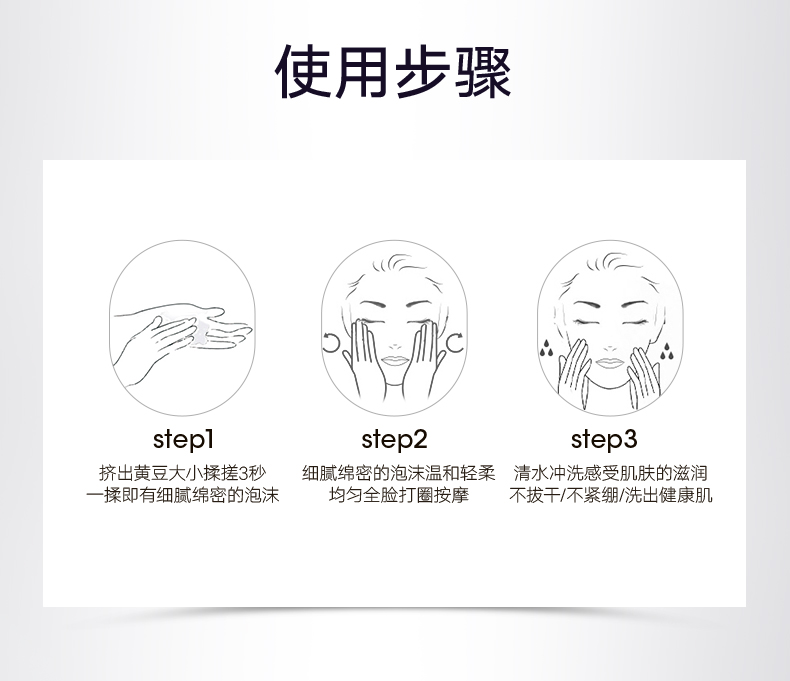 使用步骤

step1
挤出黄豆大小揉搓3秒
一揉即有细腻绵密的泡沫

step2
细腻绵密的泡沫温和轻柔
均匀全脸打圈按摩

step3
清水冲洗感受肌肤的滋润
不拔干/不紧绷/洗出健康肌