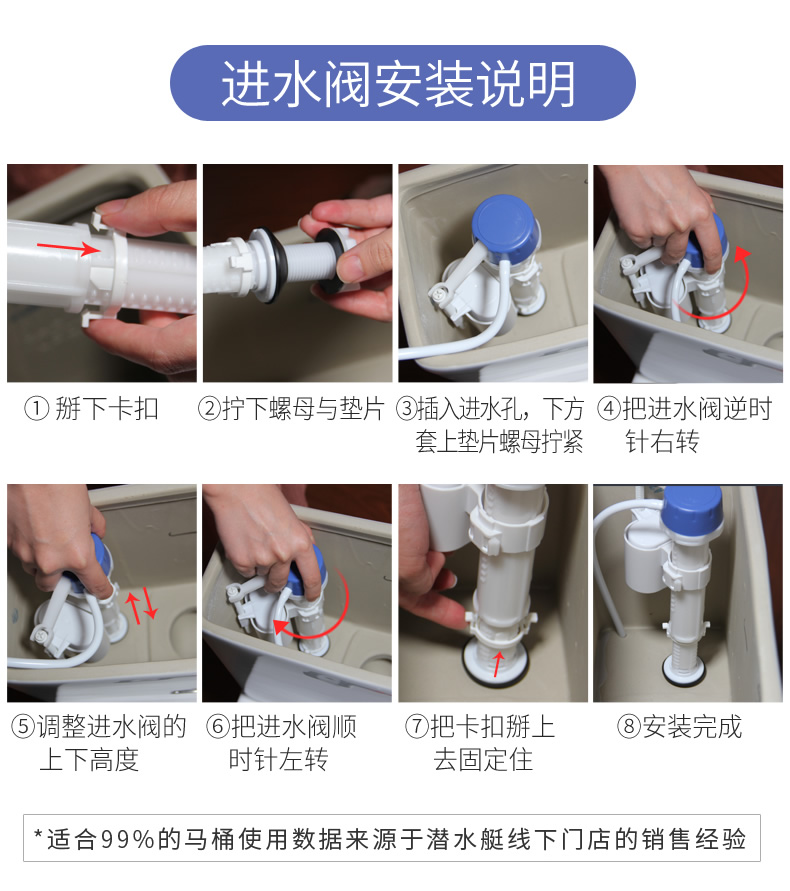 进水阀安装说明

① 掰下卡扣

②拧下螺母与垫片

③插入进水孔，下方套上垫片螺母拧紧

④把进水阀逆时针右转

⑤调整进水阀的上下高度

⑥把进水阀顺时针左转

⑦把卡扣掰上去固定住

⑧安装完成

*适合99%的马桶使用数据来源于潜水艇线下门店的销售经验