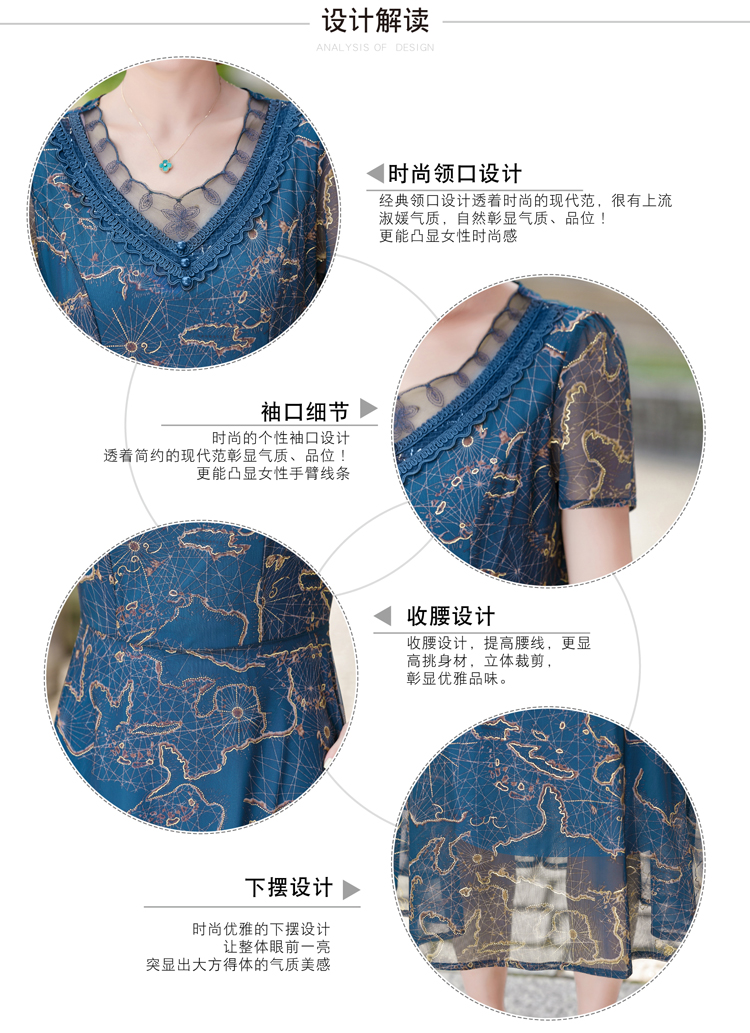 设计解读
ANALYSIS OF DESIGN

时尚领口设计
经典领口设计透着时尚的现代范，很有上流淑媛气质，自然彰显气质、品位！更能凸显女性时尚感

袖口细节
时尚的个性袖口设计
透着简约的现代范彰显气质、品位！
更能凸显女性手臂线条

收腰设计
收腰设计，提高腰线，更显高挑身材，立体裁剪，彰显优雅品味。

下摆设计
时尚优雅的下摆设计
让整体眼前一亮
突显出大方得体的气质美感