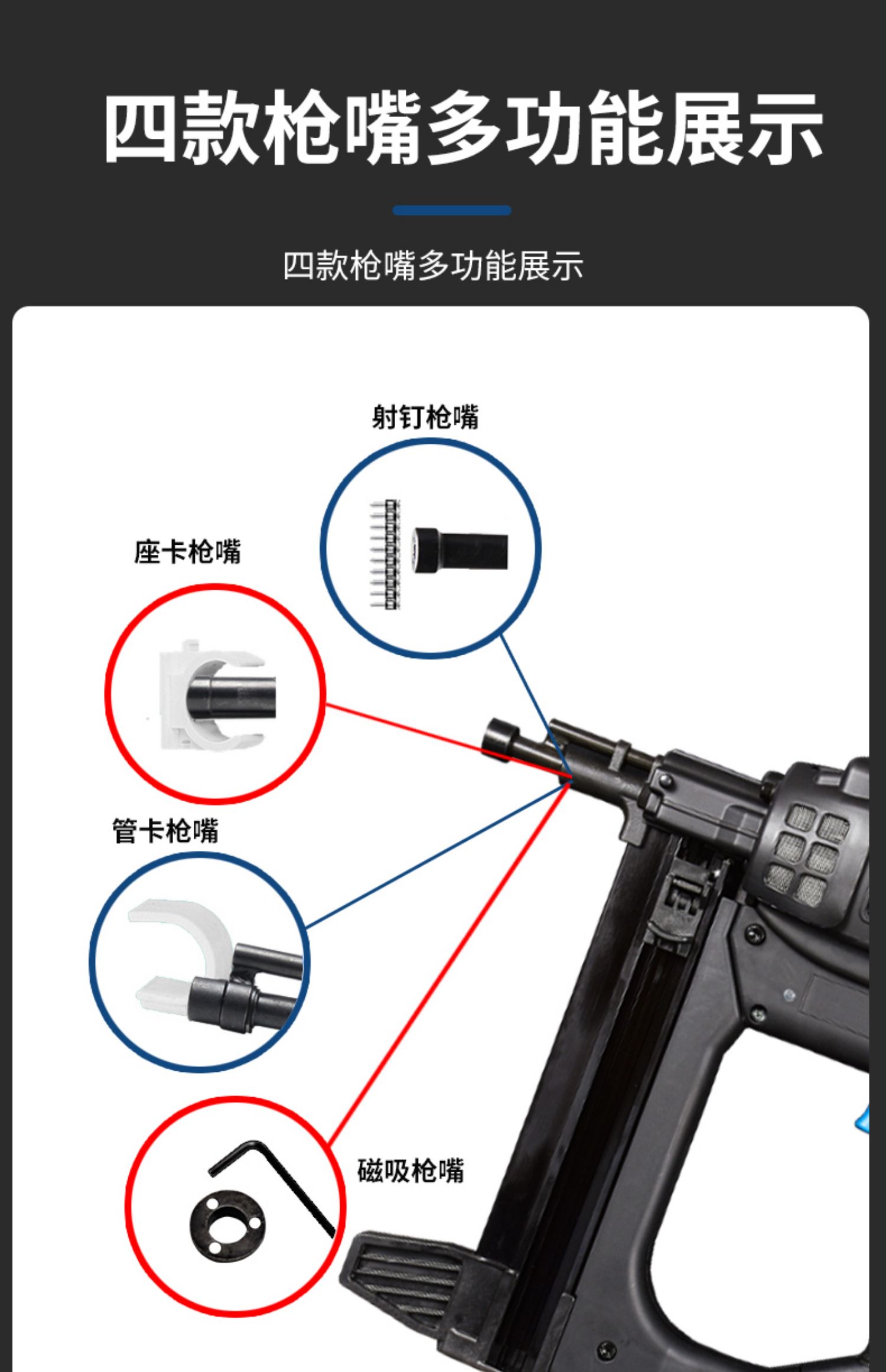 四款枪嘴多功能展示

四款枪嘴多功能展示

射钉枪嘴

座卡枪嘴

管卡枪嘴

磁吸枪嘴