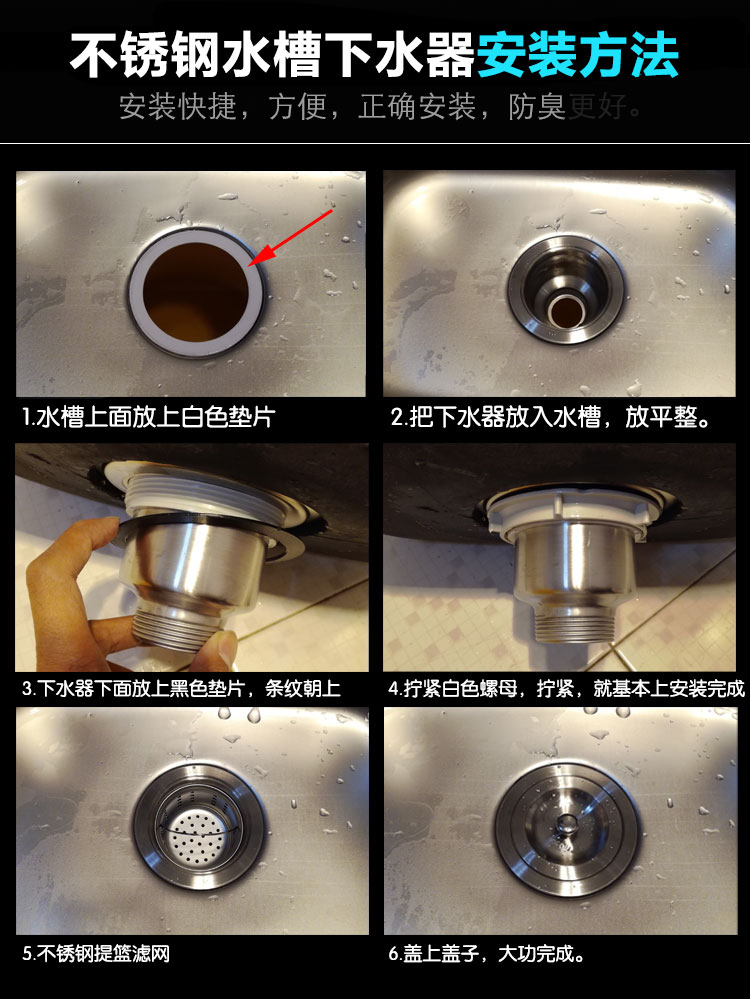 不锈钢水槽下水器安装方法

安装快捷，方便，正确安装，防臭更好。

1.水槽上面放上白色垫片

2.把下水器放入水槽，放平整。

3.下水器下面放上黑色垫片，条纹朝上

4.拧紧白色螺母，拧紧，就基本上安装完成

5.不锈钢提篮滤网

6.盖上盖子，大功完成。