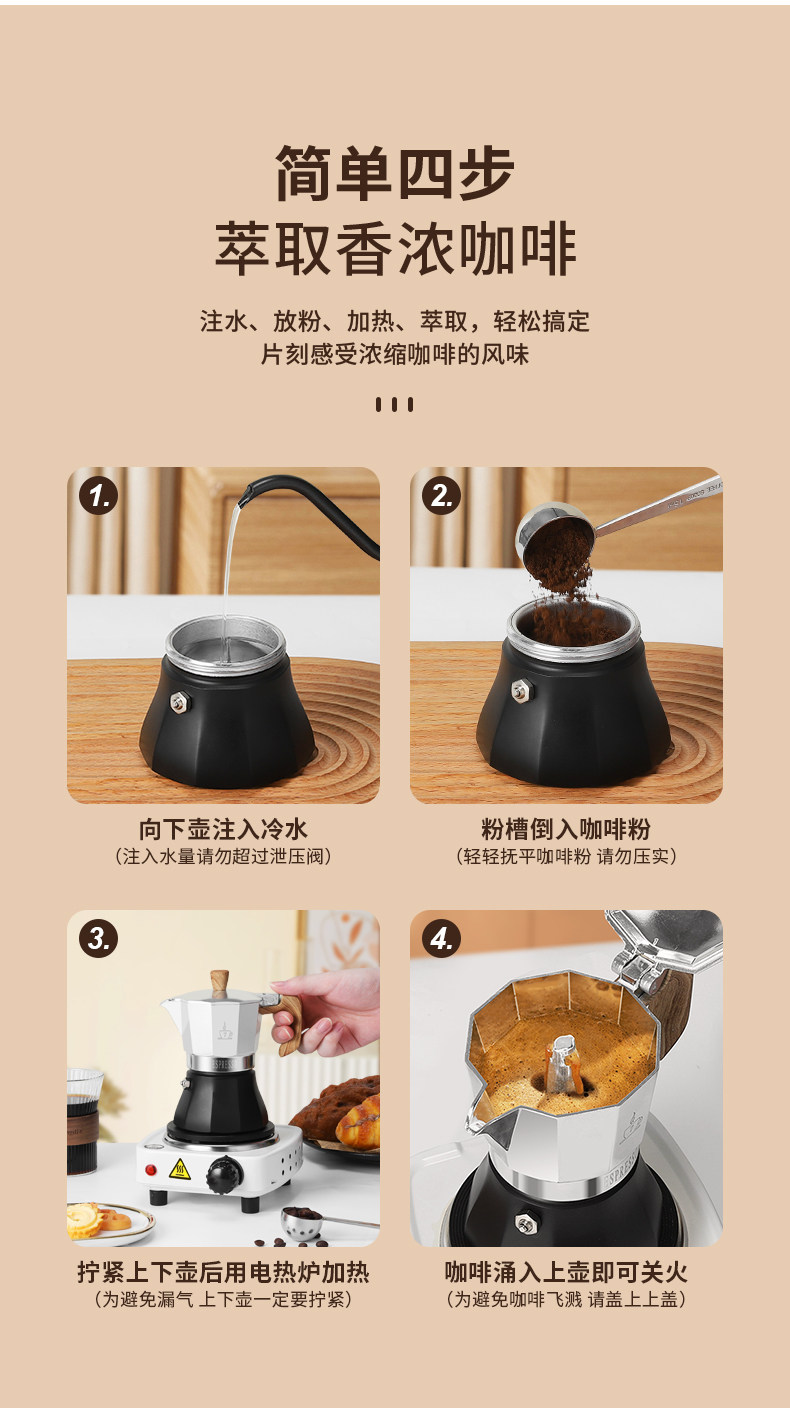 简单四步
萃取香浓咖啡

注水、放粉、加热、萃取，轻松搞定
片刻感受浓缩咖啡的风味

1.

向下壶注入冷水
（注入水量请勿超过泄压阀）

2.

粉槽倒入咖啡粉
（轻轻抚平咖啡粉 请勿压实）

3.

拧紧上下壶后用电热炉加热
（为避免漏气 上下壶一定要拧紧）

4.

咖啡涌入上壶即可关火
（为避免咖啡飞溅 请盖上上盖）