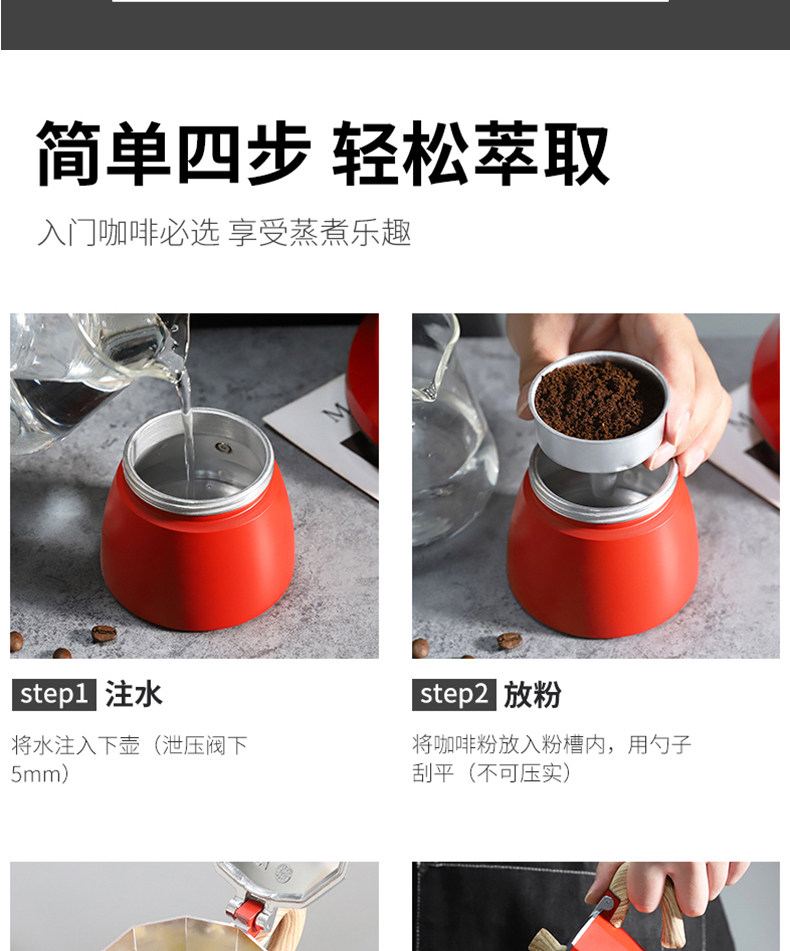 简单四步 轻松萃取

入门咖啡必选 享受蒸煮乐趣

step1 注水

将水注入下壶（泄压阀下5mm）

step2 放粉

将咖啡粉放入粉槽内，用勺子刮平（不可压实）