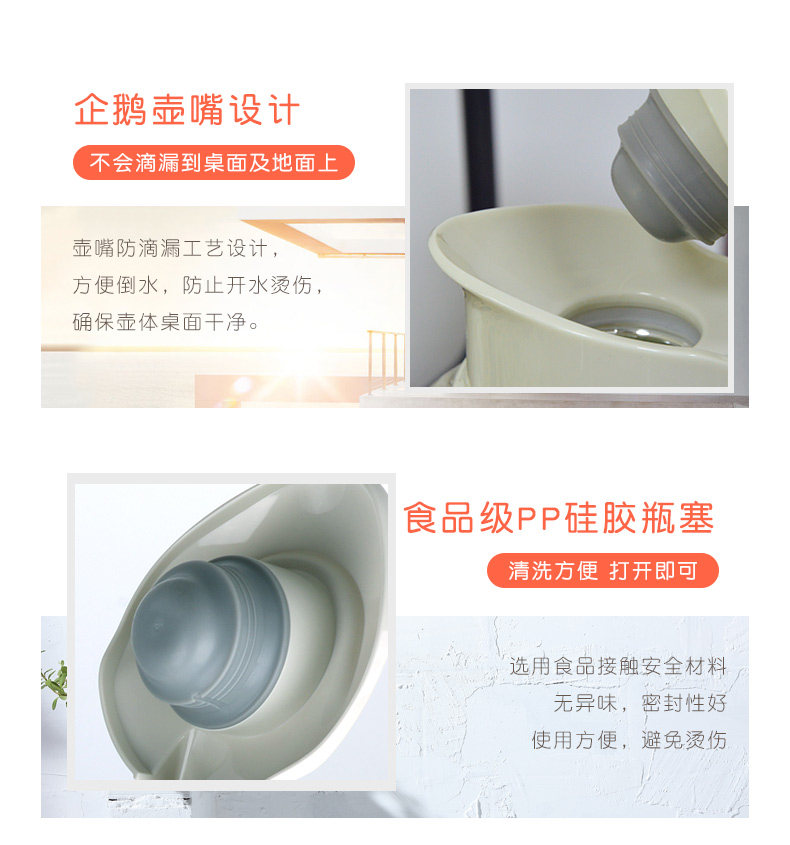 企鹅壶嘴设计

不会滴漏到桌面及地面上

壶嘴防滴漏工艺设计，
方便倒水，防止开水烫伤，
确保壶体桌面干净。

食品级PP硅胶瓶塞

清洗方便 打开即可

选用食品接触安全材料
无异味，密封性好
使用方便，避免烫伤