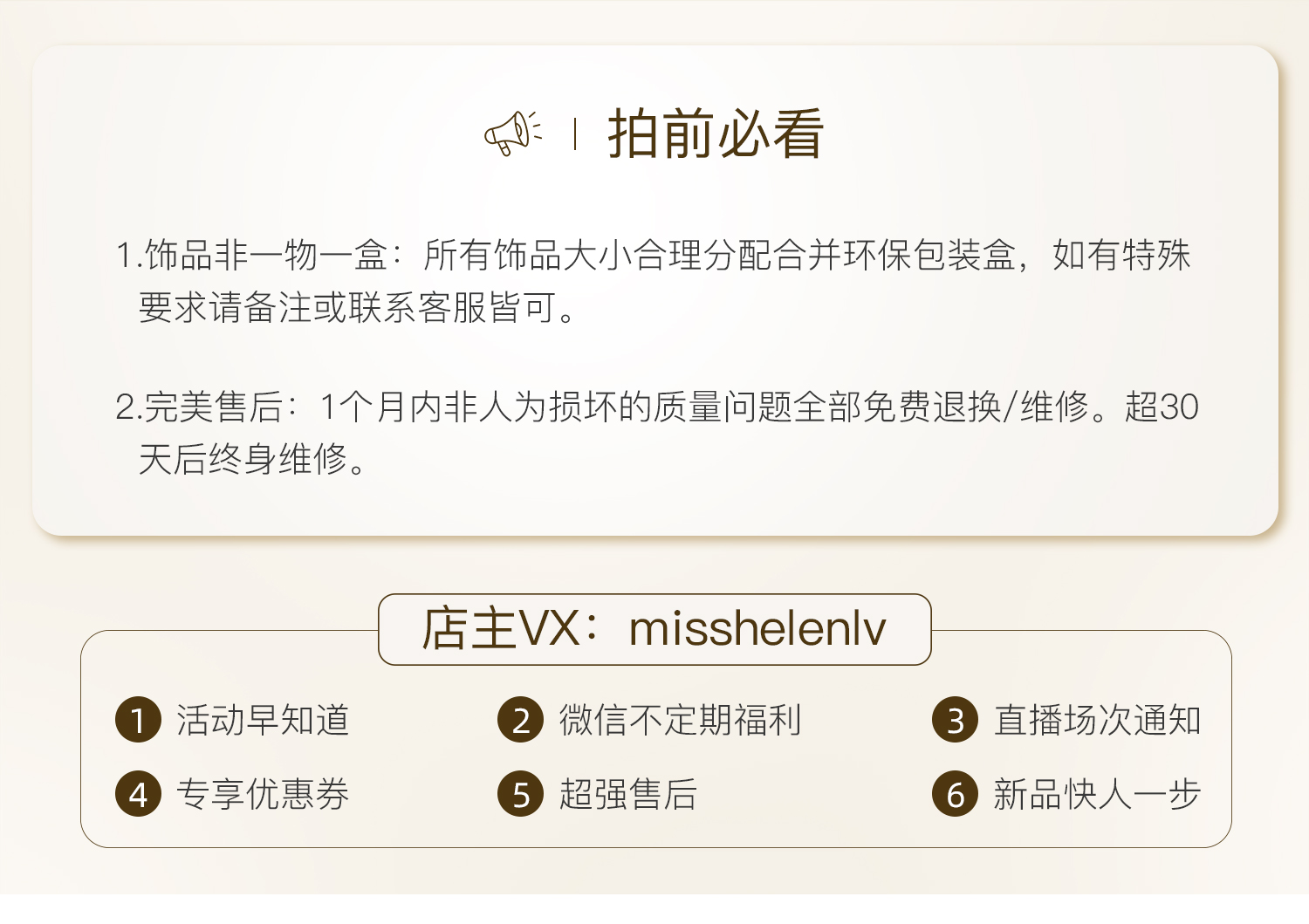 拍前必看

1.饰品非一物一盒：所有饰品大小合理分配合并环保包装盒，如有特殊要求请备注或联系客服皆可。

2.完美售后：1个月内非人为损坏的质量问题全部免费退换/维修。超30天后终身维修。

店主VX：misshelenlv

1 活动早知道

2 微信不定期福利

3 直播场次通知

4 专享优惠券

5 超强售后

6 新品快人一步