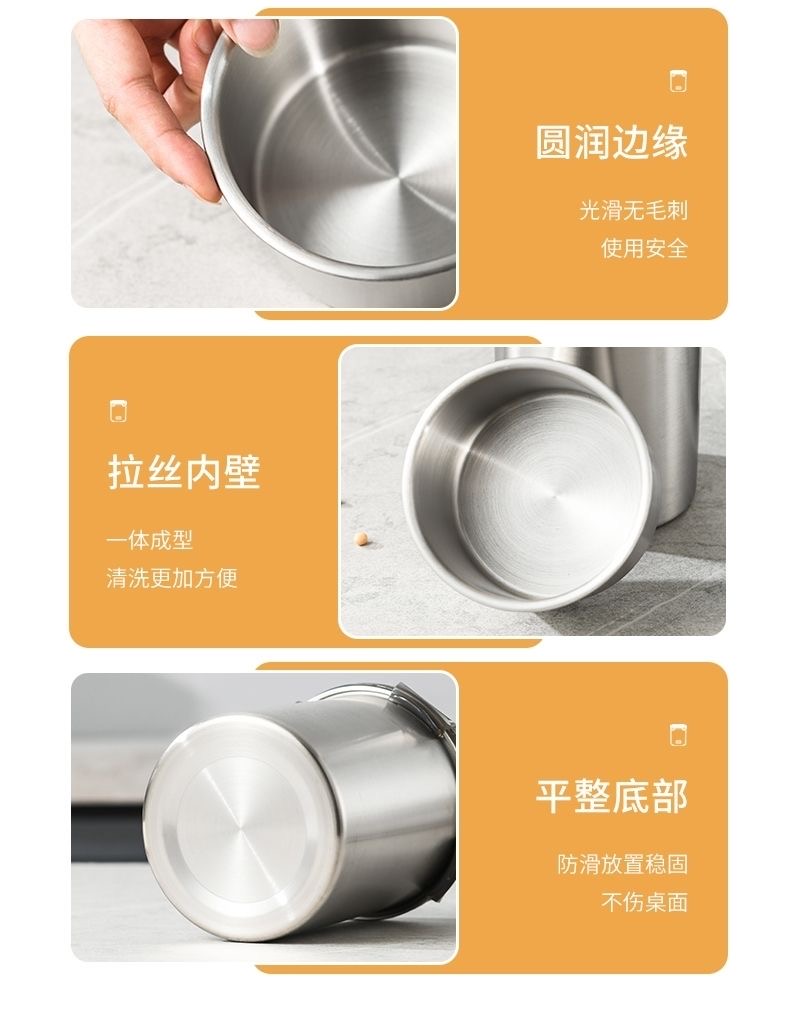 圆润边缘

光滑无毛刺
使用安全

拉丝内壁

一体成型
清洗更加方便

平整底部

防滑放置稳固
不伤桌面