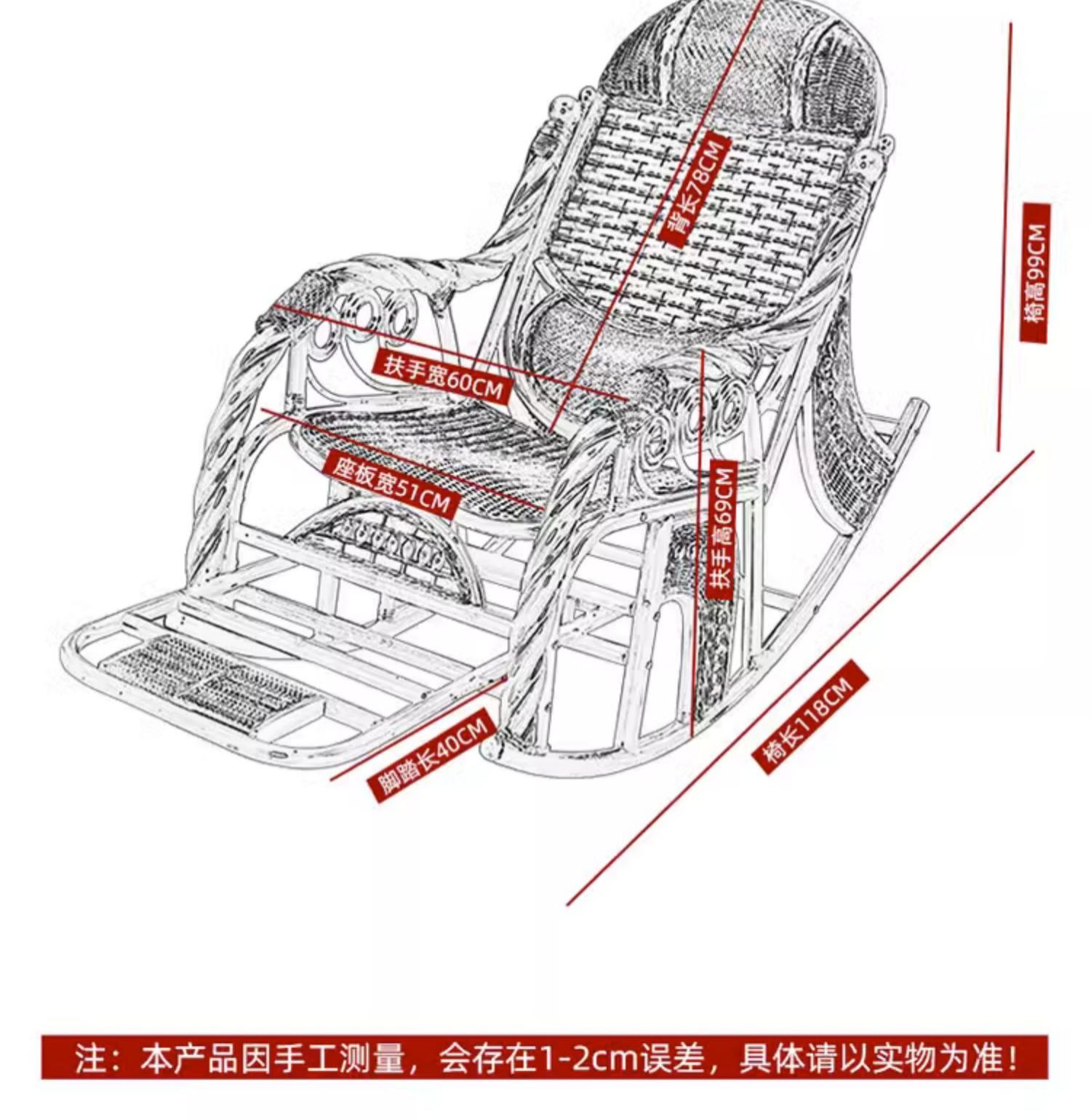 背长78CM

椅高99CM

扶手宽60CM

座板宽51CM

扶手高69CM

脚踏长40CM

椅长118CM

注：本产品因手工测量，会存在1-2cm误差，具体请以实物为准！